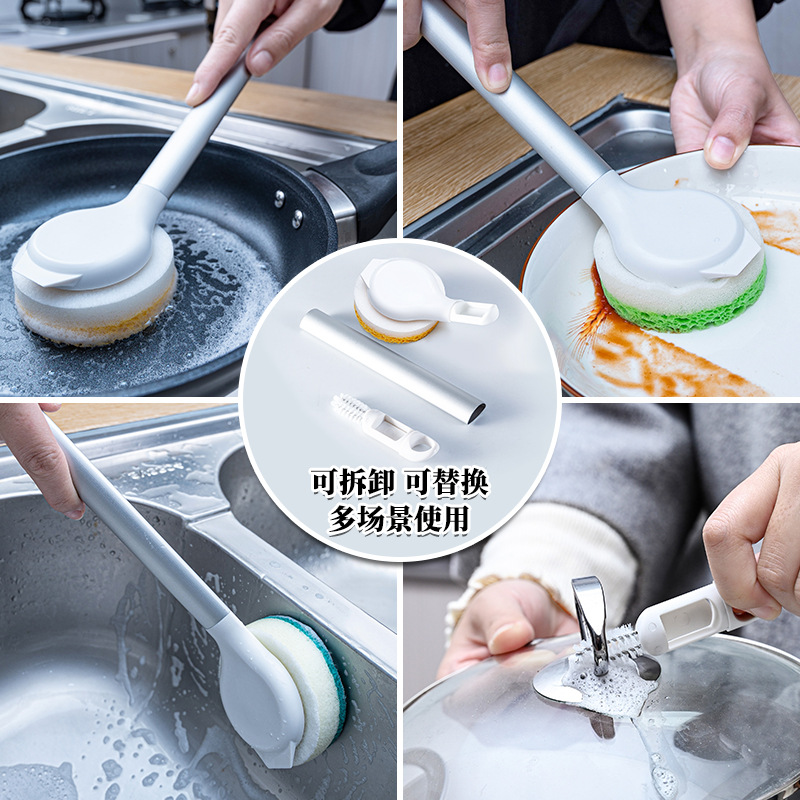 可拆卸 可替换
多场景使用