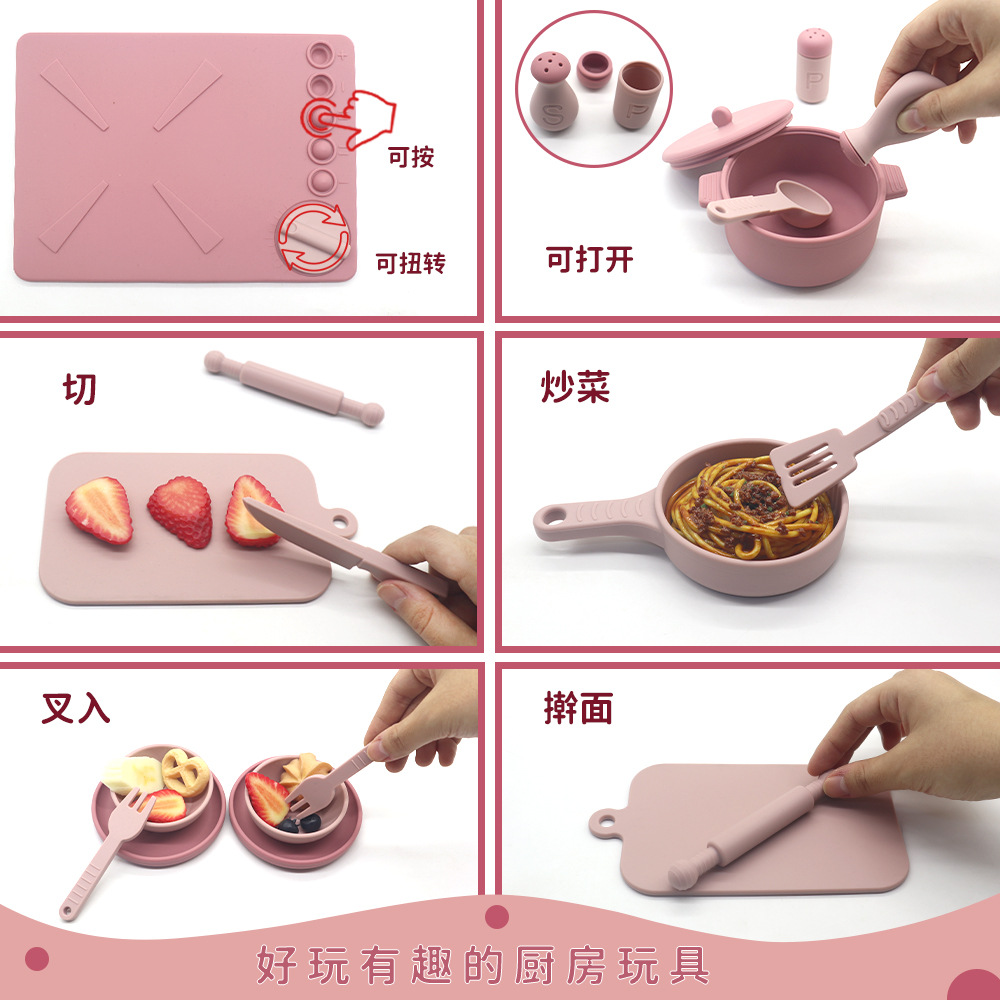 可按

可扭转

S P

P

可打开

切

炒菜

叉入

擀面

好玩有趣的厨房玩具