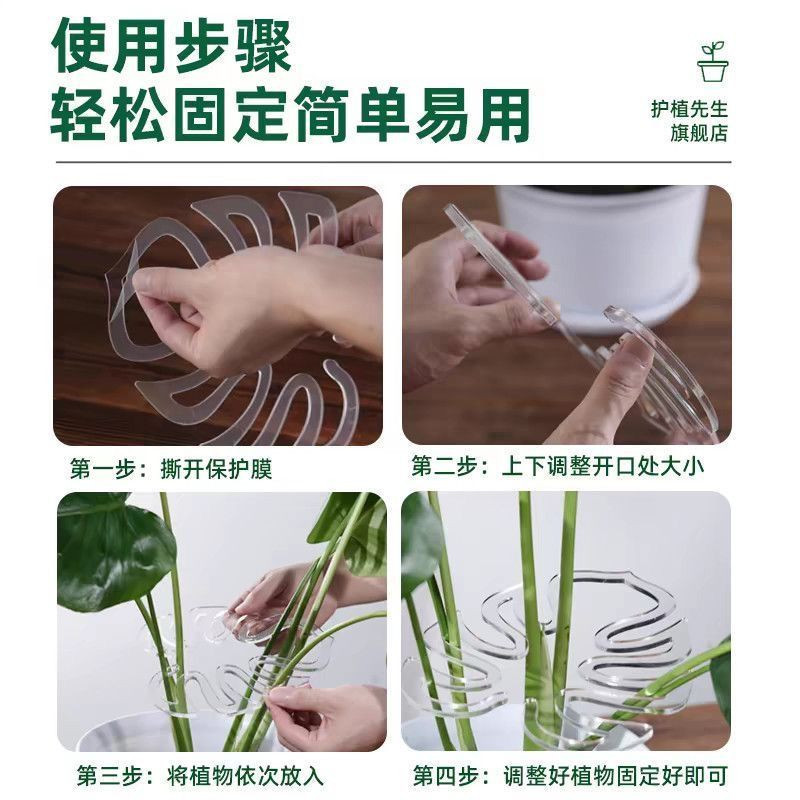 使用步骤
轻松固定简单易用

护植先生
旗舰店

第一步：撕开保护膜

第二步：上下调整开口处大小

第三步：将植物依次放入

第四步：调整好植物固定好即可