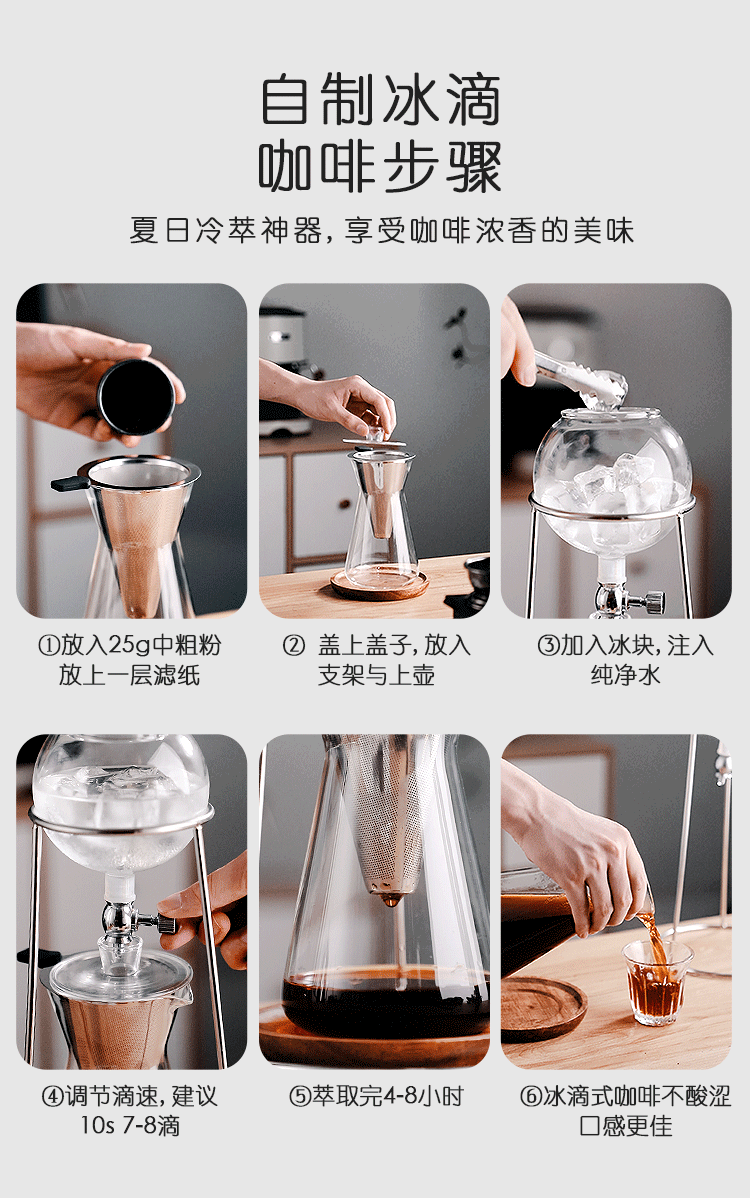 自制冰滴
咖啡步骤

夏日冷萃神器，享受咖啡浓香的美味

①放入25g中粗粉
放上一层滤纸

② 盖上盖子，放入
支架与上壶

③加入冰块，注入
纯净水

④调节滴速，建议
10s 7-8滴

⑤萃取完4-8小时

⑥冰滴式咖啡不酸涩
口感更佳