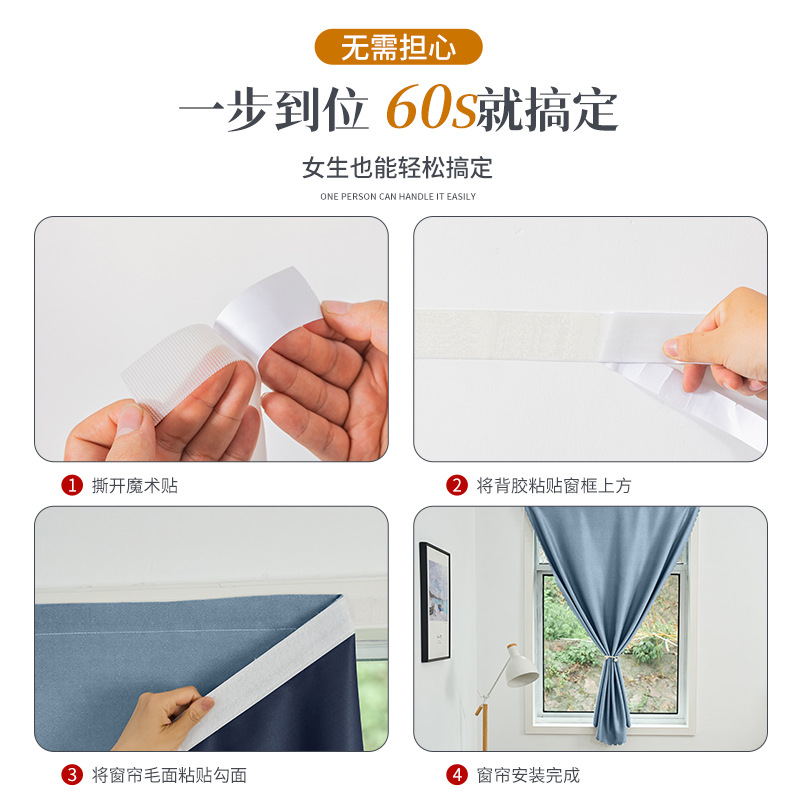 无需担心

一步到位 60s就搞定

女生也能轻松搞定

ONE PERSON CAN HANDLE IT EASILY

1 撕开魔术贴

2 将背胶粘贴窗框上方

3 将窗帘毛面粘贴勾面

4 窗帘安装完成