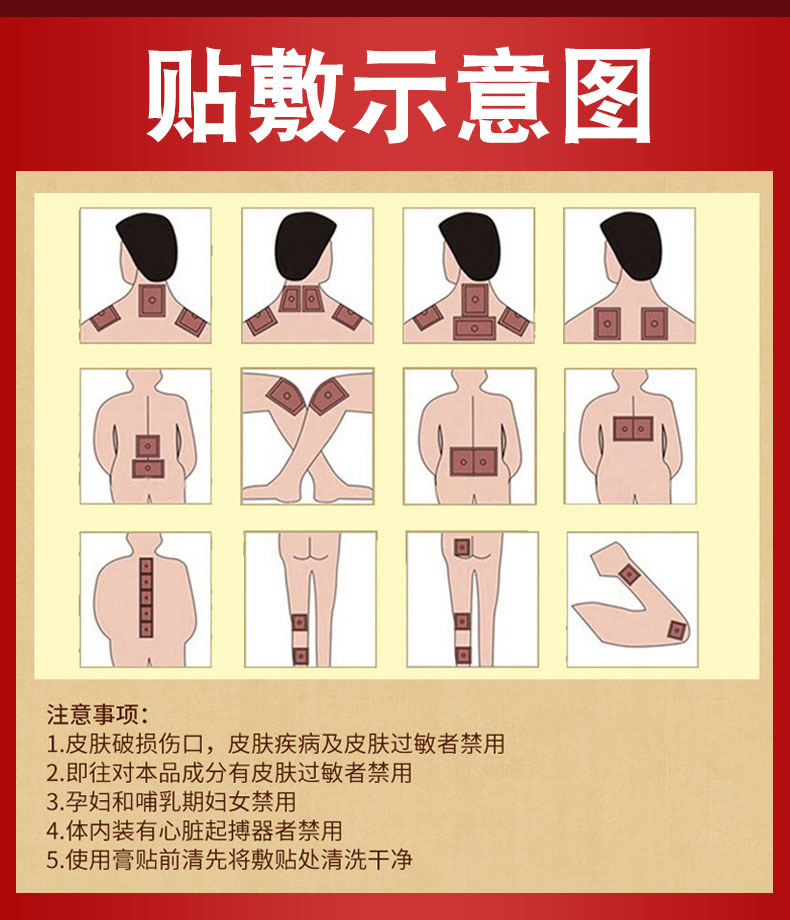 贴敷示意图

注意事项：
1.皮肤破损伤口，皮肤疾病及皮肤过敏者禁用
2.即往对本品成分有皮肤过敏者禁用
3.孕妇和哺乳期妇女禁用
4.体内装有心脏起搏器者禁用
5.使用膏贴前清先将敷贴处清洗干净