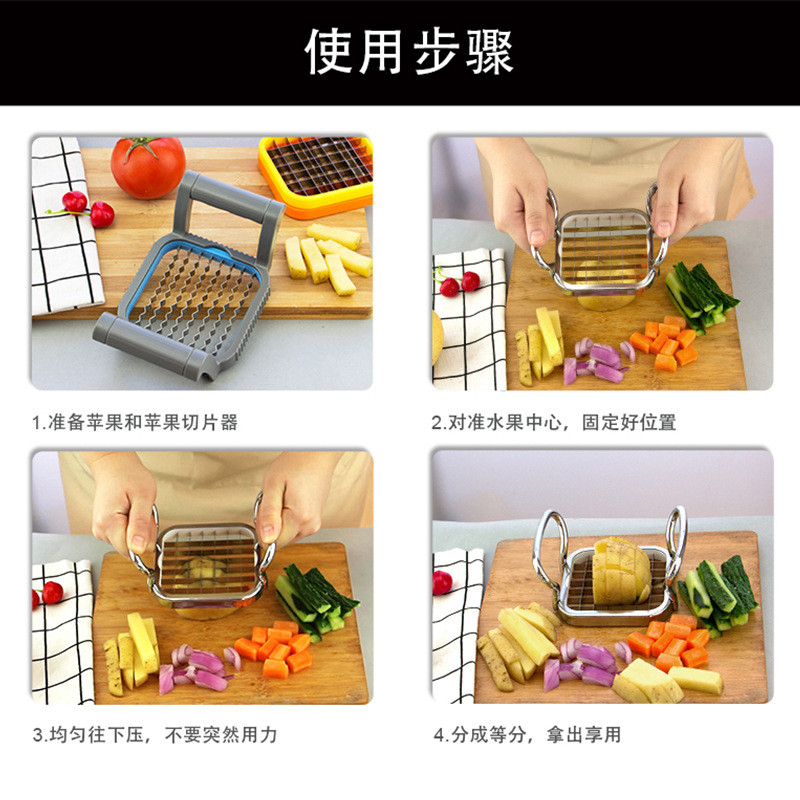 使用步骤

1.准备苹果和苹果切片器

2.对准水果中心，固定好位置

3.均匀往下压，不要突然用力

4.分成等分，拿出享用