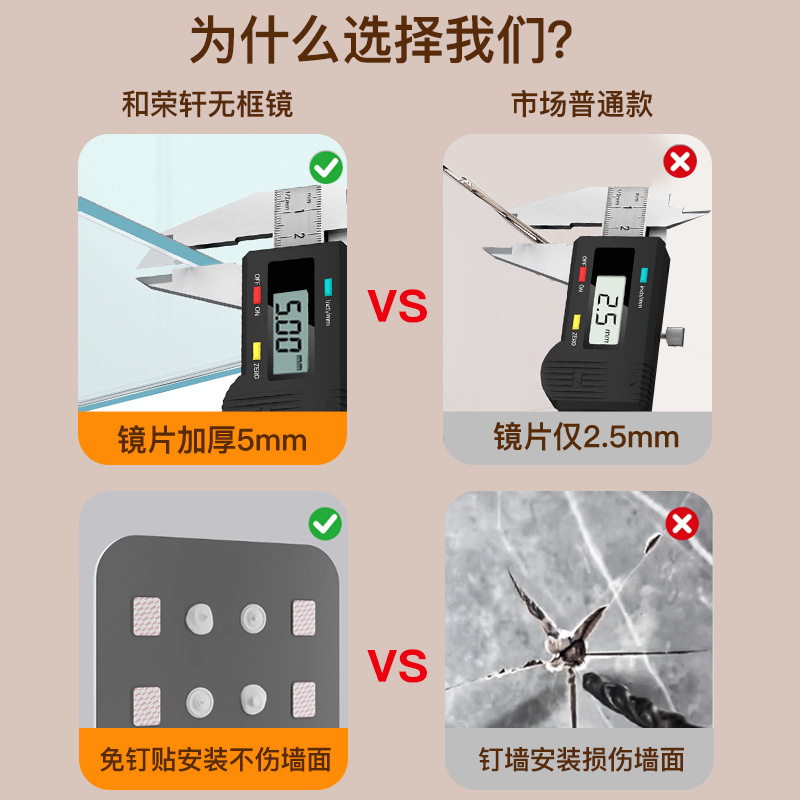 为什么选择我们?

和荣轩无框镜

市场普通款

OFF ON ZERO inch/mm

5.00 mm

VS

OFF ON ZERO inch/mm

2.5 mm

镜片加厚5mm

镜片仅2.5mm

VS

免钉贴安装不伤墙面

钉墙安装损伤墙面