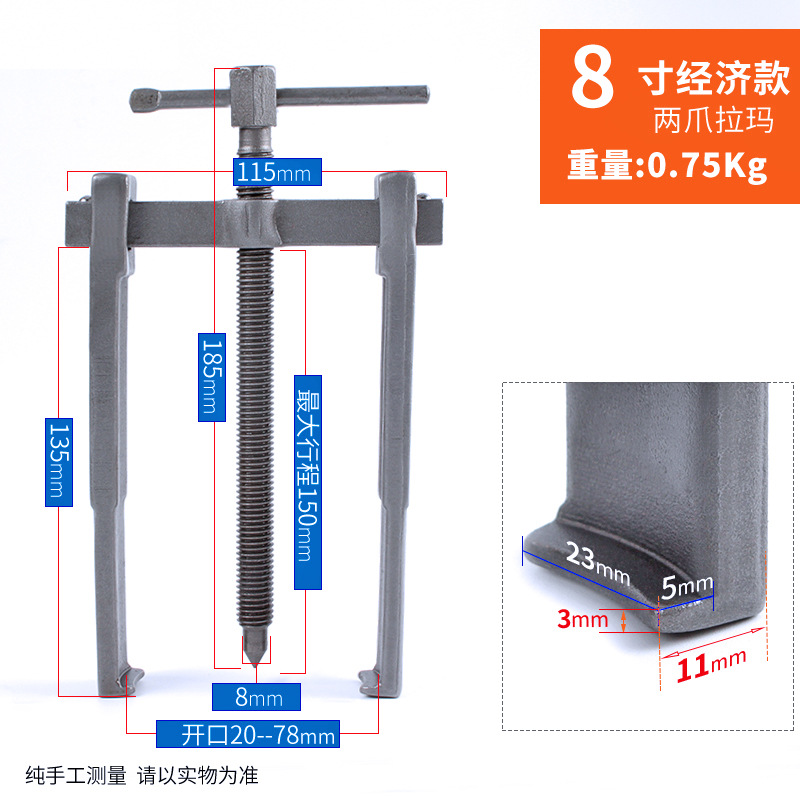 8 寸经济款
两爪拉玛
重量:0.75Kg

115mm

185mm

135mm

最大行程150mm

8mm

开口20--78mm

23mm
5mm
3mm
11mm

纯手工测量 请以实物为准