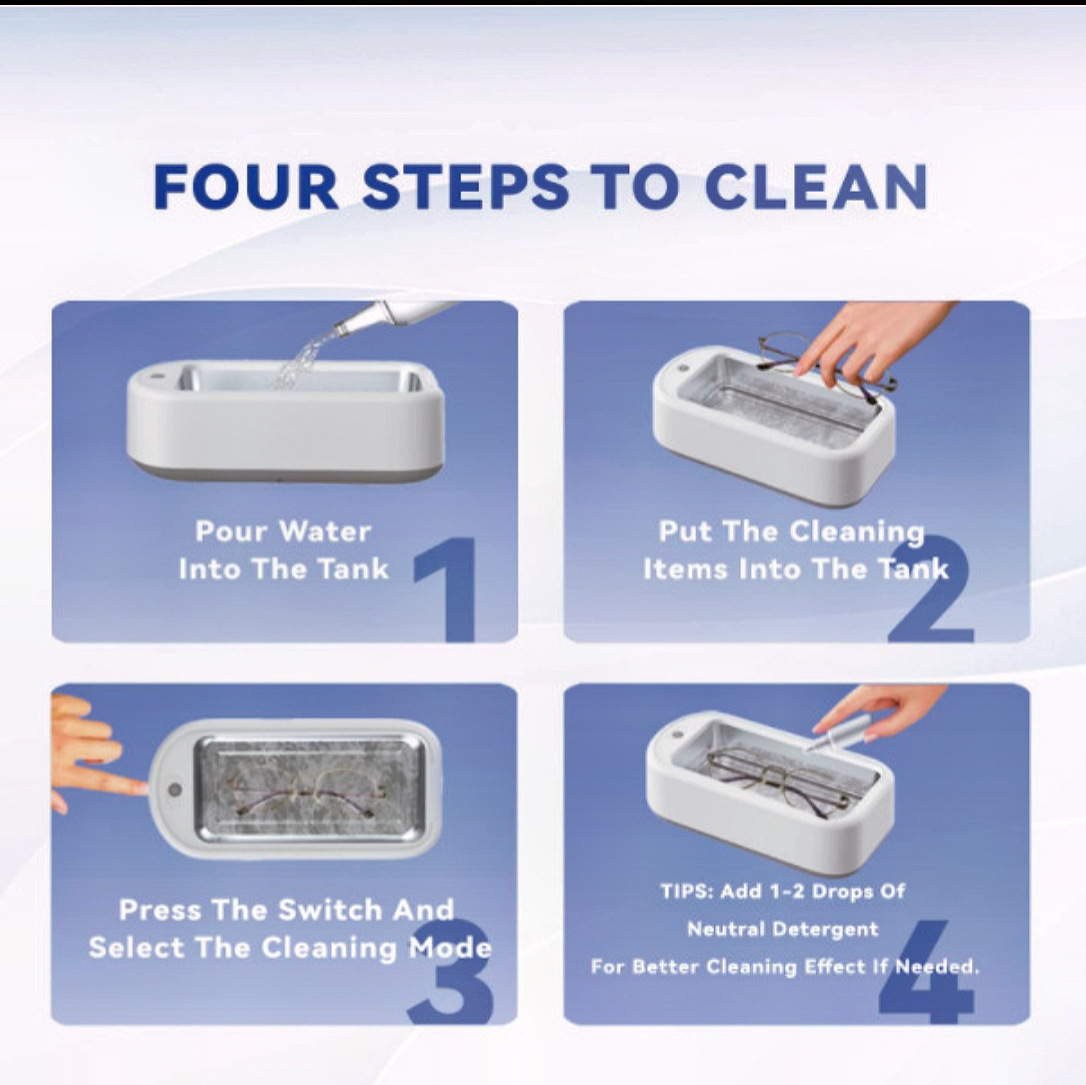 FOUR STEPS TO CLEAN

Pour Water Into The Tank

1

Put The Cleaning Items Into The Tank

2

Press The Switch And Select The Cleaning Mode

3

TIPS: Add 1-2 Drops Of Neutral Detergent For Better Cleaning Effect If Needed.

4