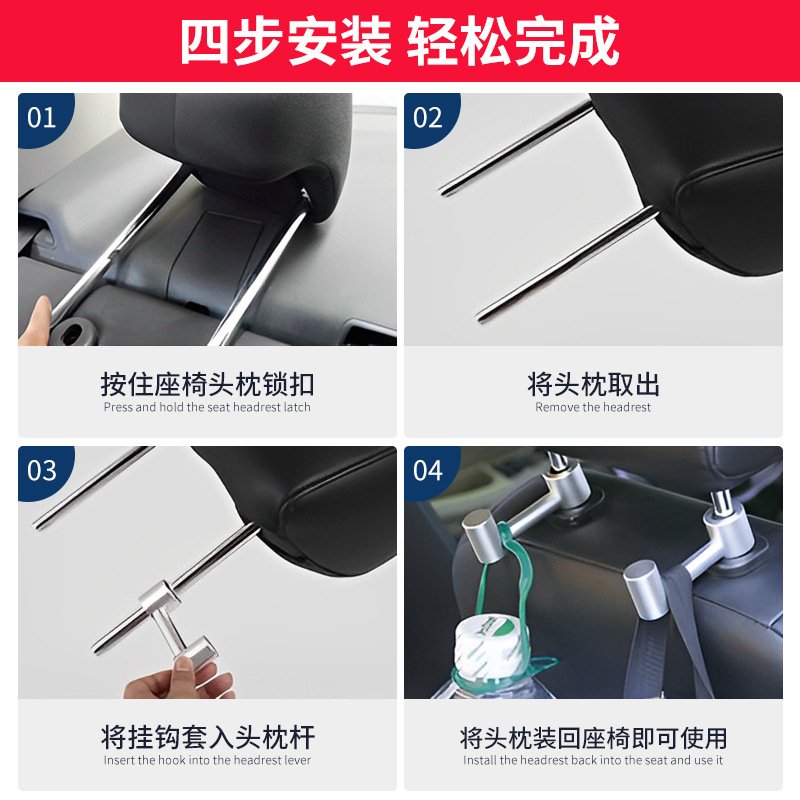 四步安装 轻松完成

01

按住座椅头枕锁扣
Press and hold the seat headrest latch

02

将头枕取出
Remove the headrest

03

将挂钩套入头枕杆
Insert the hook into the headrest lever

04

将头枕装回座椅即可使用
Install the headrest back into the seat and use it