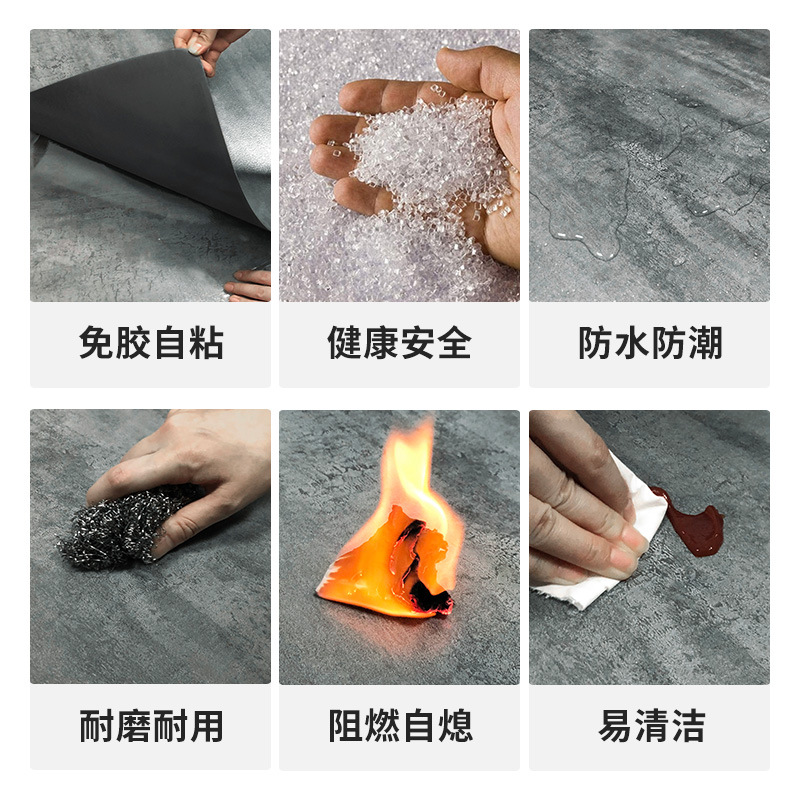 免胶自粘

健康安全

防水防潮

耐磨耐用

阻燃自熄

易清洁