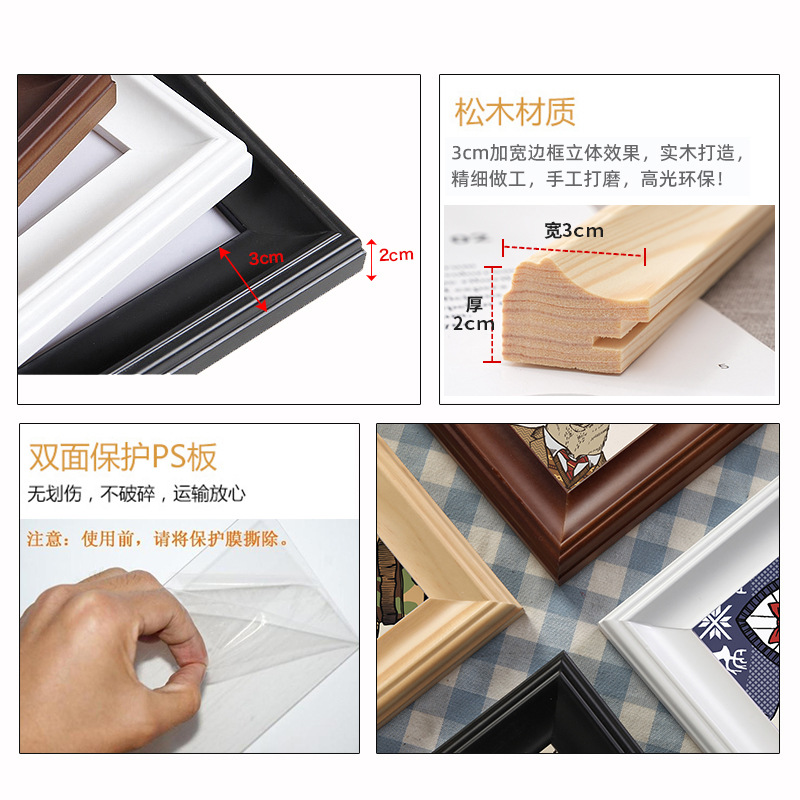 3cm

2cm

松木材质

3cm加宽边框立体效果，实木打造，精细做工，手工打磨，高光环保！

宽3cm

厚
2cm

双面保护PS板

无划伤，不破碎，运输放心

注意：使用前，请将保护膜撕除。