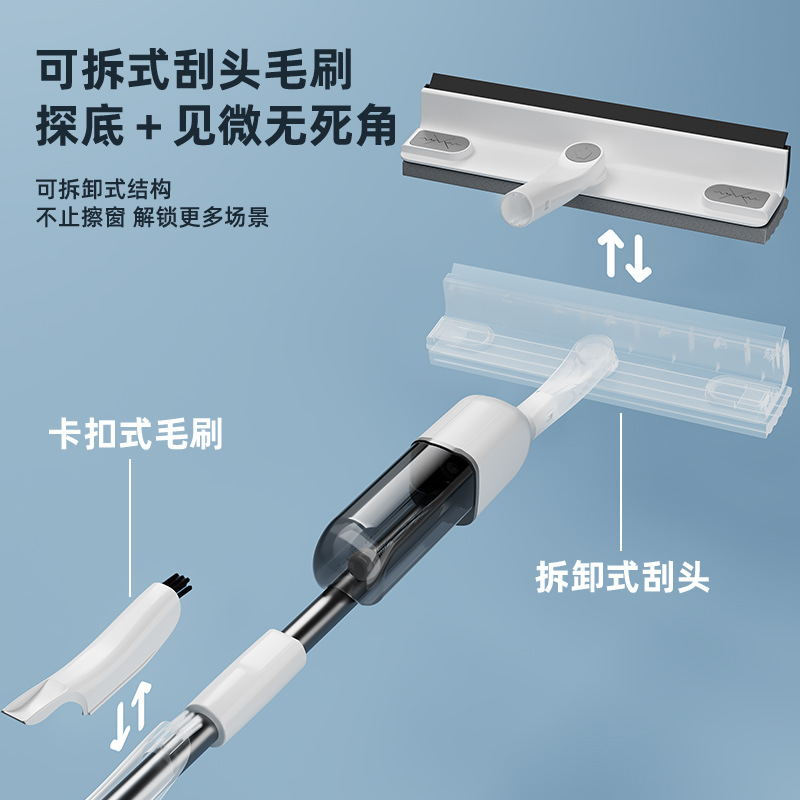 可拆式刮头毛刷
探底 + 见微无死角

可拆卸式结构
不止擦窗 解锁更多场景

卡扣式毛刷

拆卸式刮头