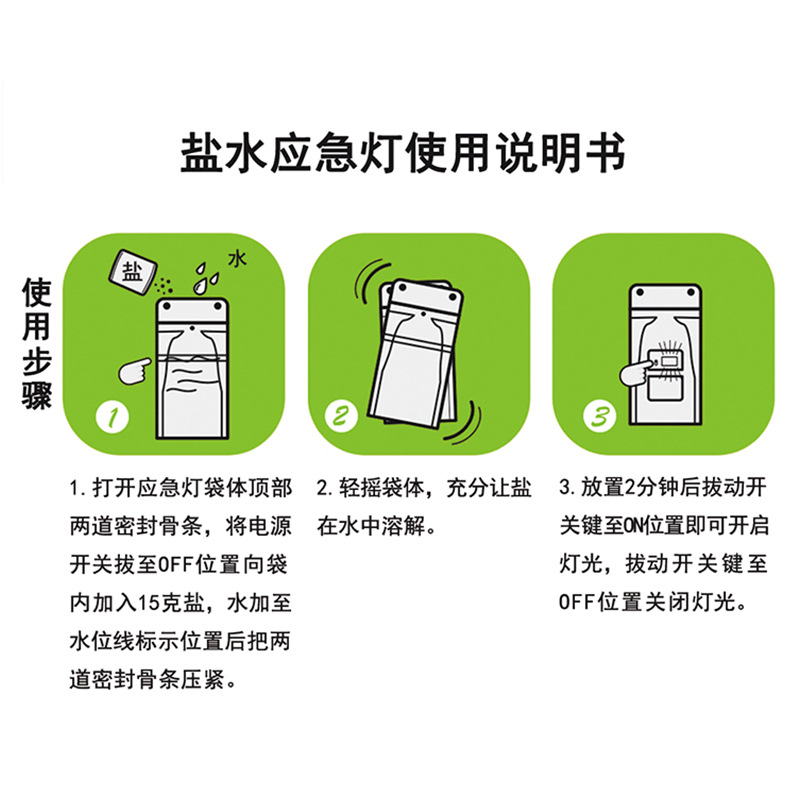 盐水应急灯使用说明书

使用步骤

盐

水

1

2

3

1. 打开应急灯袋体顶部两道密封骨条，将电源开关拔至OFF位置向袋内加入15克盐，水加至水位线标示位置后把两道密封骨条压紧。

2. 轻摇袋体，充分让盐在水中溶解。

3. 放置2分钟后拔动开关键至ON位置即可开启灯光，拔动开关键至OFF位置关闭灯光。