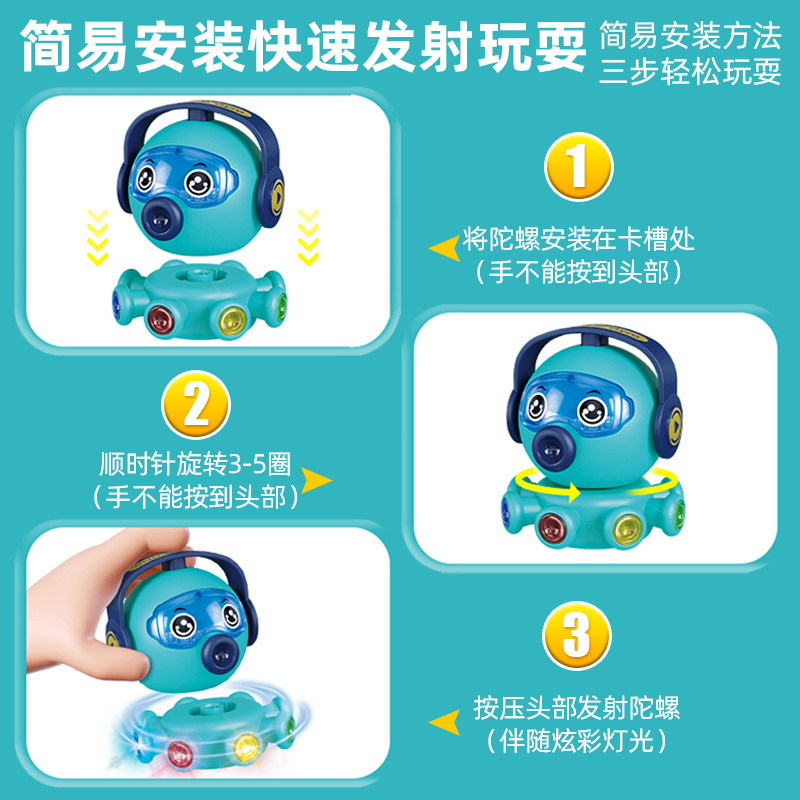 简易安装快速发射玩耍

简易安装方法
三步轻松玩耍

1

将陀螺安装在卡槽处
（手不能按到头部）

2

顺时针旋转3-5圈
（手不能按到头部）

3

按压头部发射陀螺
（伴随炫彩灯光）