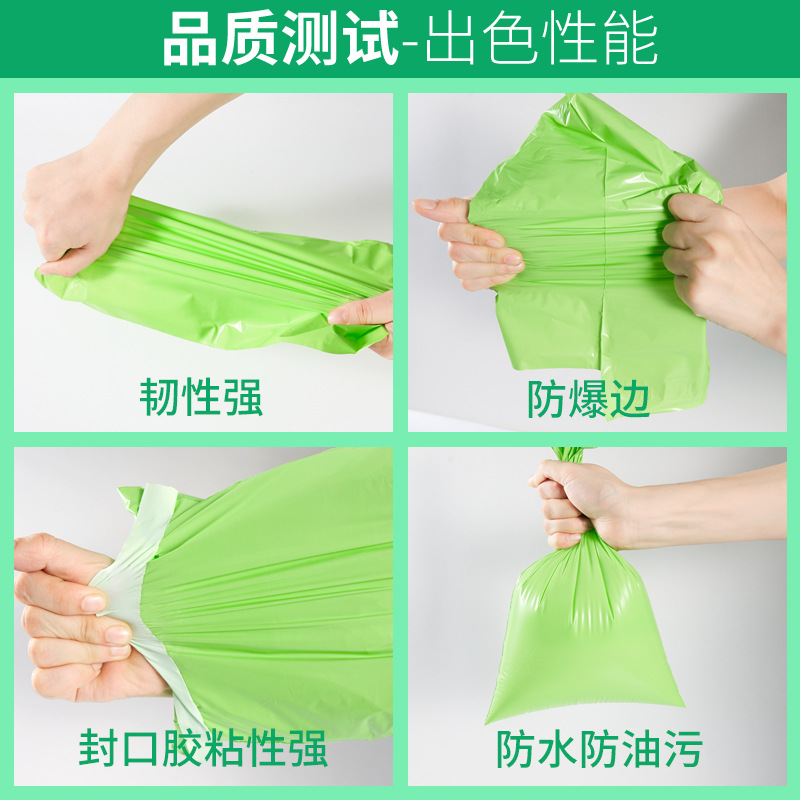 品质测试-出色性能

韧性强

防爆边

封口胶粘性强

防水防油污