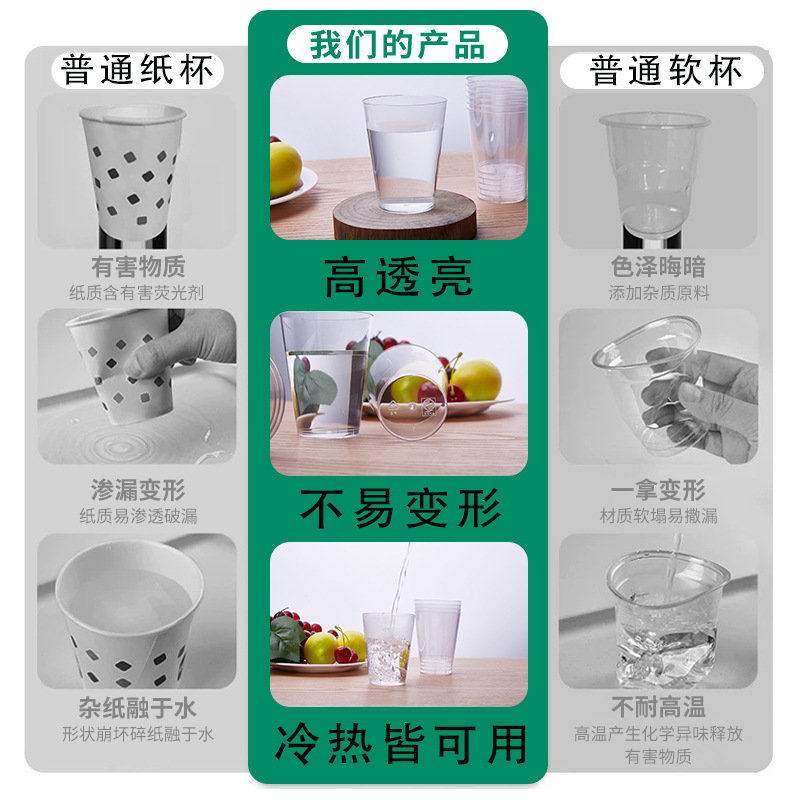 普通纸杯

有害物质
纸质含有害荧光剂

渗漏变形
纸质易渗透破漏

杂纸融于水
形状崩坏碎纸融于水

我们的产品

高透亮

不易变形

冷热皆可用

普通软杯

色泽晦暗
添加杂质原料

一拿变形
材质软塌易撒漏

不耐高温
高温产生化学异味释放有害物质