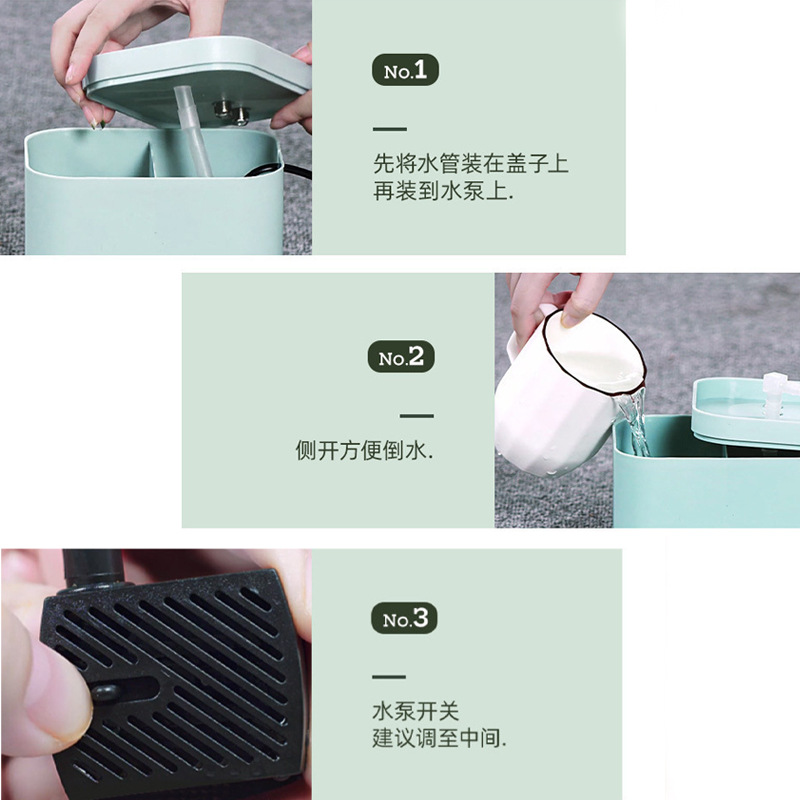 No.1

先将水管装在盖子上
再装到水泵上.

No.2

侧开方便倒水.

No.3

水泵开关
建议调至中间.