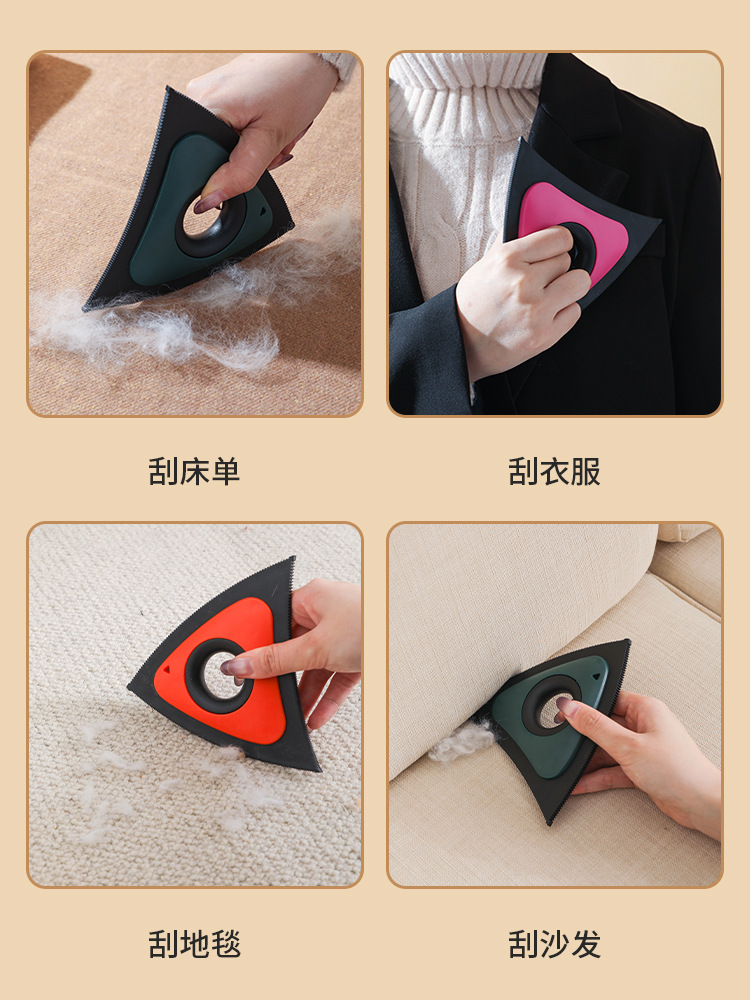 刮床单

刮衣服

刮地毯

刮沙发