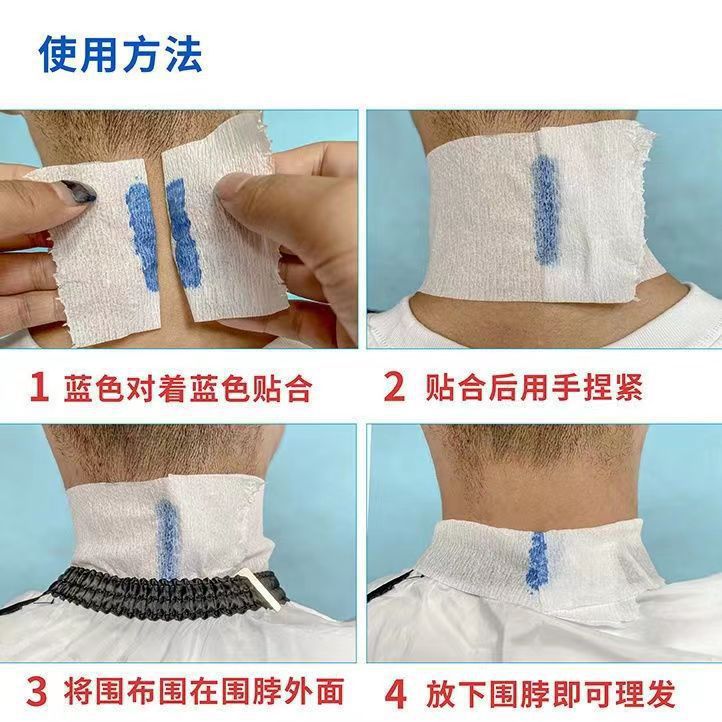 使用方法

1 蓝色对着蓝色贴合

2 贴合后用手捏紧

3 将围布围在围脖外面

4 放下围脖即可理发