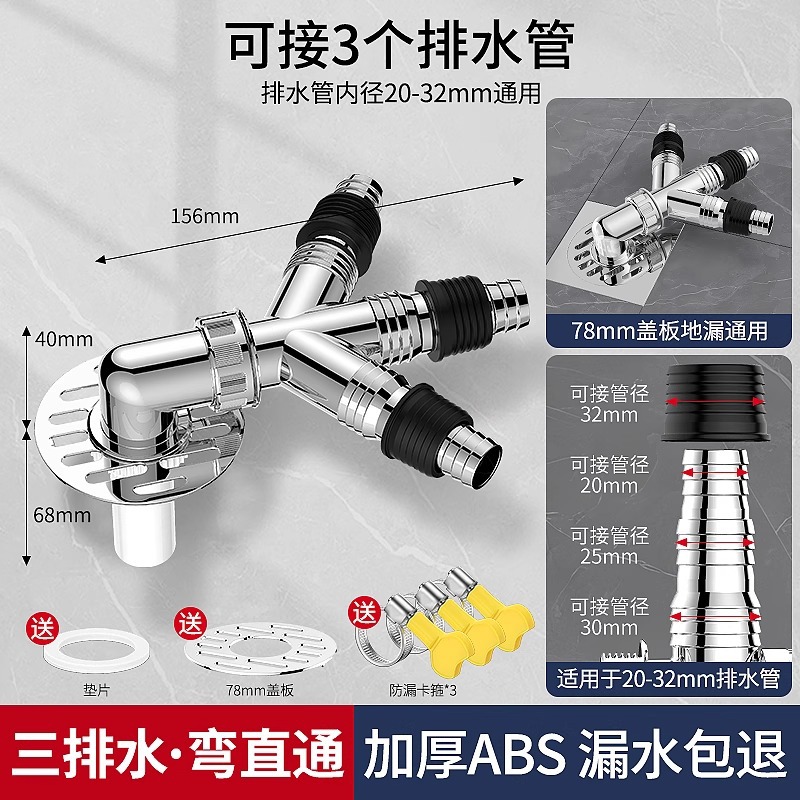 可接3个排水管

排水管内径20-32mm通用

156mm

40mm

68mm

78mm盖板地漏通用

可接管径 32mm

可接管径 20mm

可接管径 25mm

可接管径 30mm

适用于20-32mm排水管

送 垫片

送 78mm盖板

送 防漏卡箍*3

三排水·弯直通

加厚ABS 漏水包退