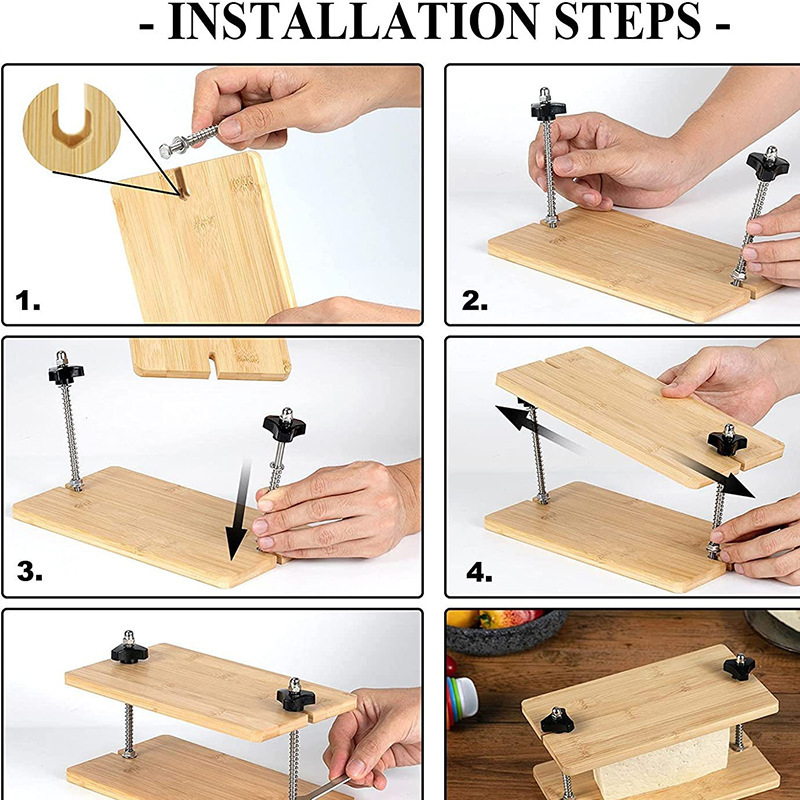 - INSTALLATION STEPS -

1.

2.

3.

4.