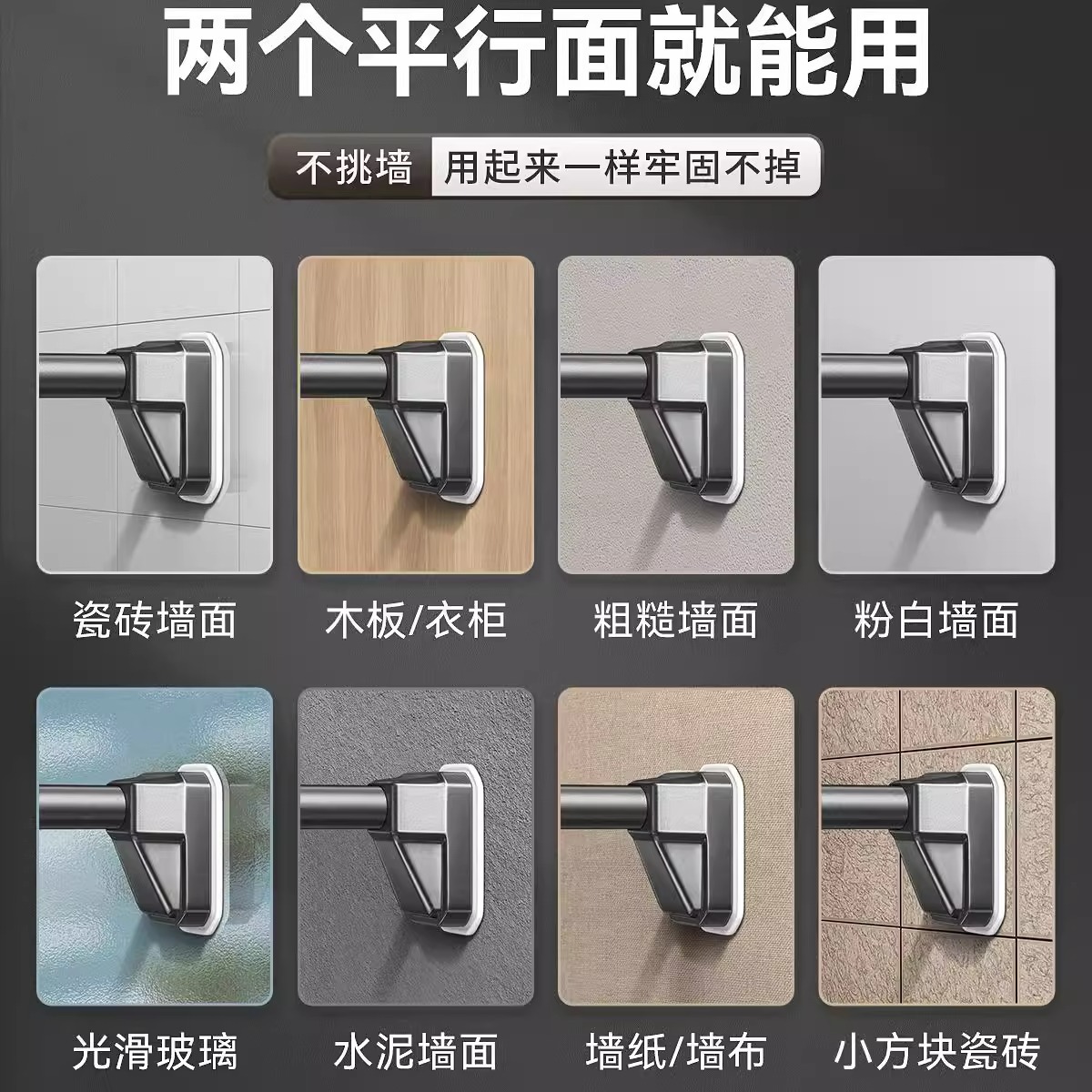 两个平行面就能用

不挑墙 用起来一样牢固不掉

瓷砖墙面

木板/衣柜

粗糙墙面

粉白墙面

光滑玻璃

水泥墙面

墙纸/墙布

小方块瓷砖