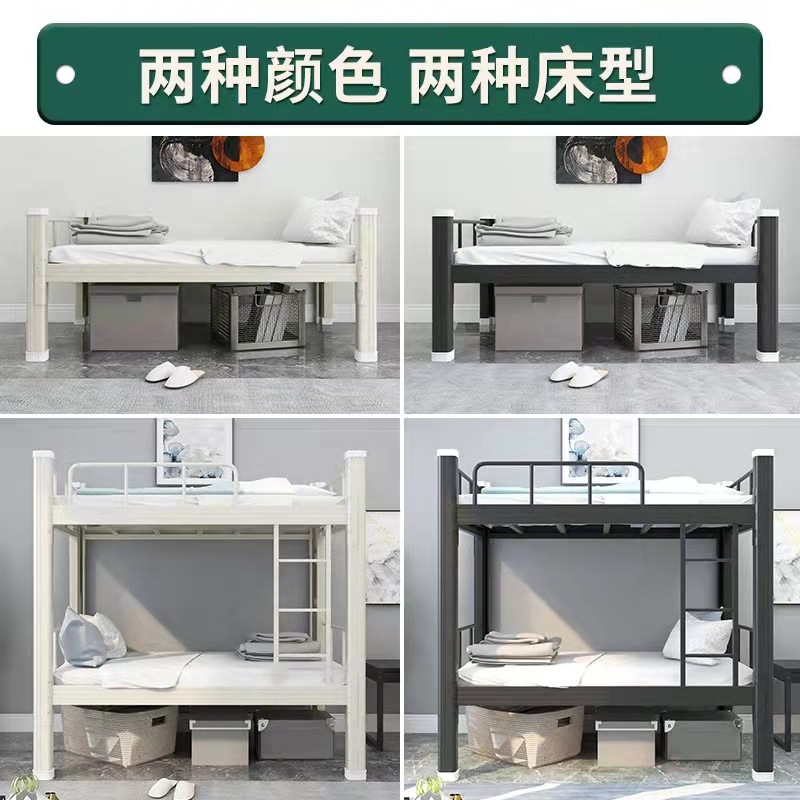 两种颜色 两种床型