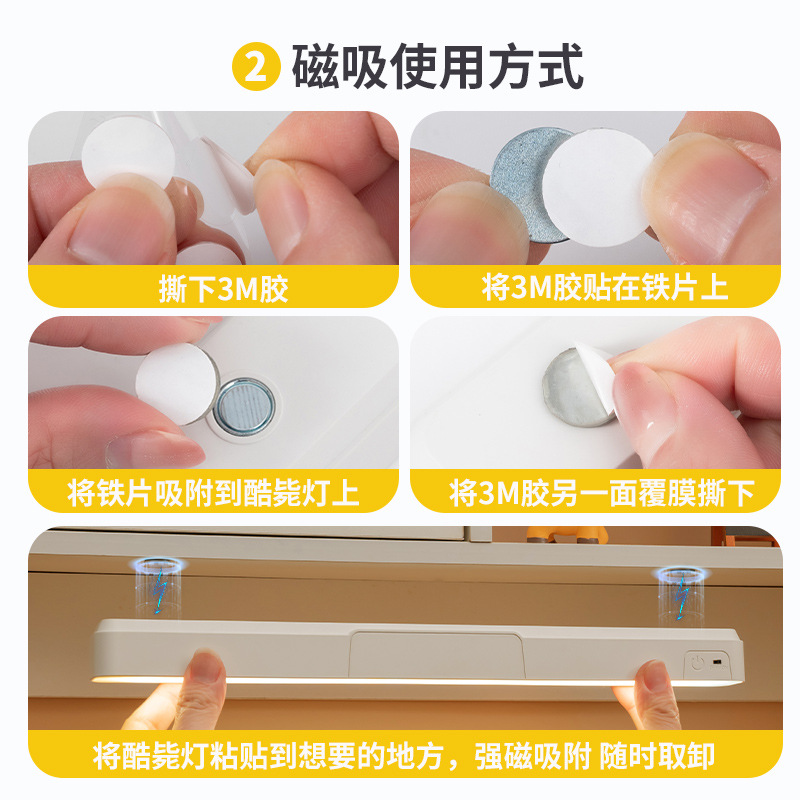 2 磁吸使用方式

撕下3M胶

将3M胶贴在铁片上

将铁片吸附到酷毙灯上

将3M胶另一面覆膜撕下

将酷毙灯粘贴到想要的地方，强磁吸附 随时取卸