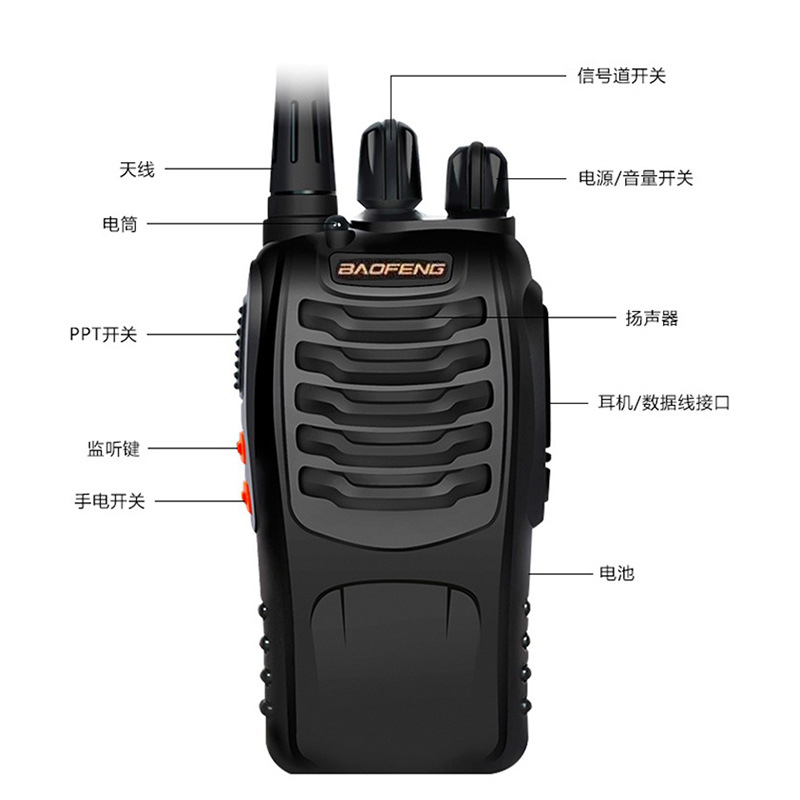 信号道开关

天线

电源/音量开关

电筒

BAOFENG

扬声器

PPT开关

耳机/数据线接口

监听键

手电开关

电池