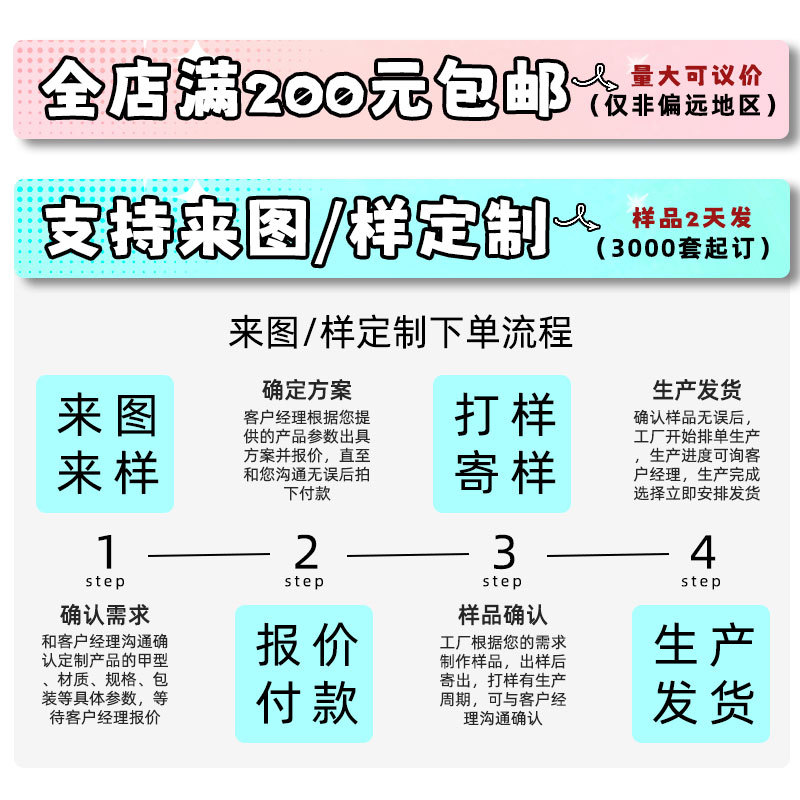 全店满200元包邮

量大可议价
(仅非偏远地区)

支持来图/样定制

样品2天发
(3000套起订)

来图/样定制下单流程

来图
来样

确定方案
客户经理根据您提供的产品参数出具方案并报价，直至和您沟通无误后拍下付款

打样
寄样

生产发货
确认样品无误后，工厂开始排单生产，生产进度可询客户经理，生产完成选择立即安排发货

1
step

2
step

3
step

4
step

确认需求
和客户经理沟通确认定制产品的甲型、材质、规格、包装等具体参数，等待客户经理报价

报价
付款

样品确认
工厂根据您的需求制作样品，出样后寄出，打样有生产周期，可与客户经理沟通确认

生产
发货