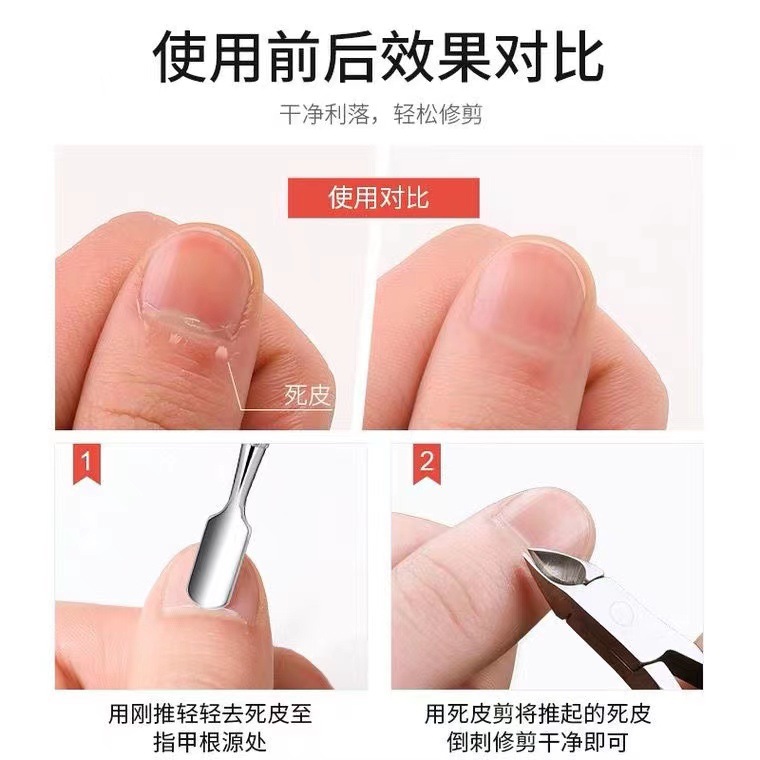 使用前后效果对比

干净利落，轻松修剪

使用对比

死皮

1

2

用刚推轻轻去死皮至指甲根源处

用死皮剪将推起的死皮倒刺修剪干净即可