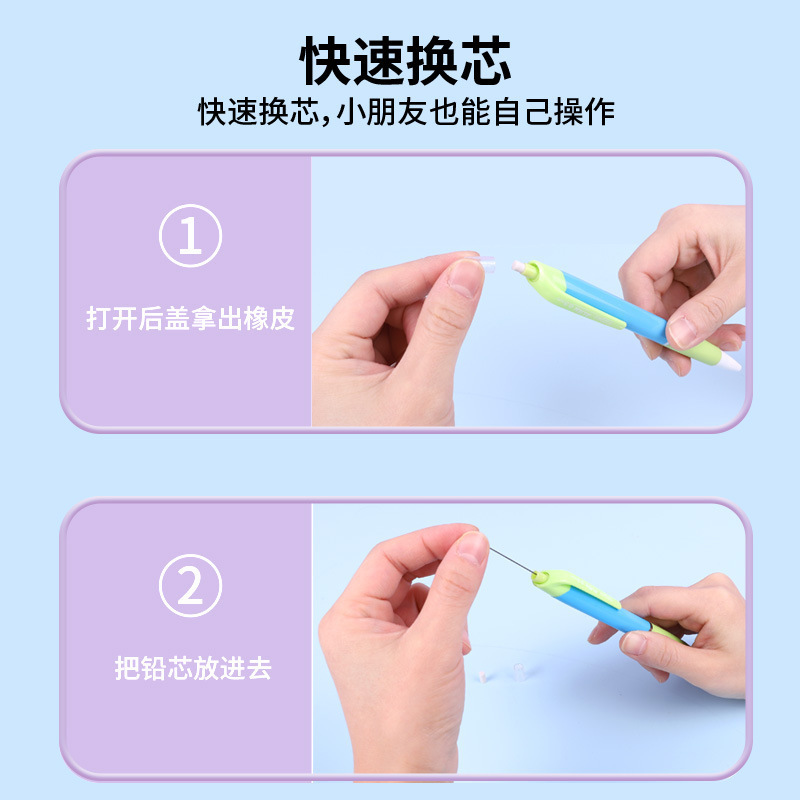 快速换芯

快速换芯，小朋友也能自己操作

①

打开后盖拿出橡皮

②

把铅芯放进去