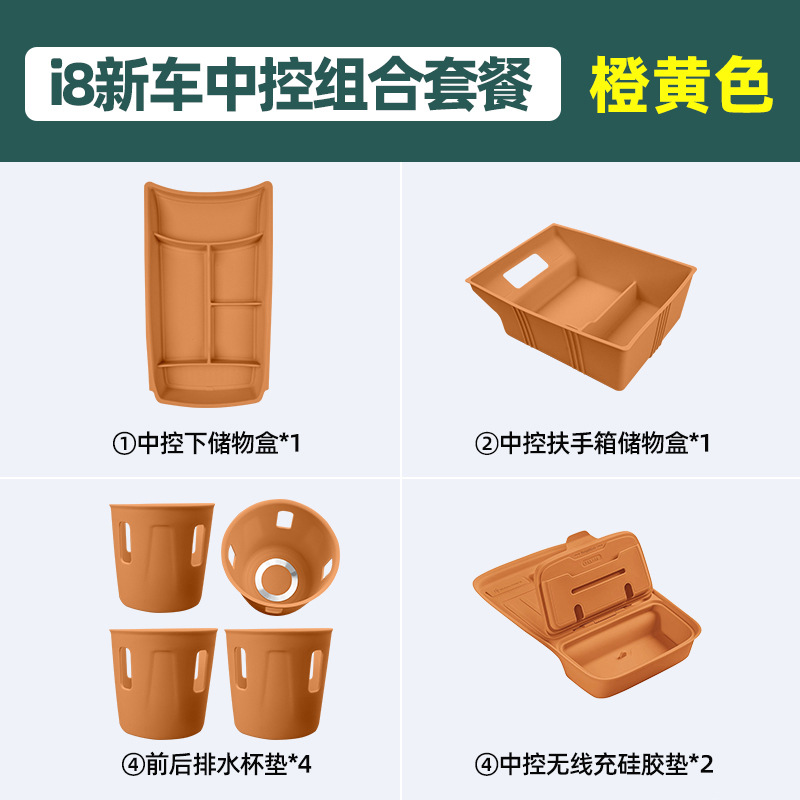 i8新车中控组合套餐 橙黄色

①中控下储物盒*1

②中控扶手箱储物盒*1

④前后排水杯垫*4

④中控无线充硅胶垫*2