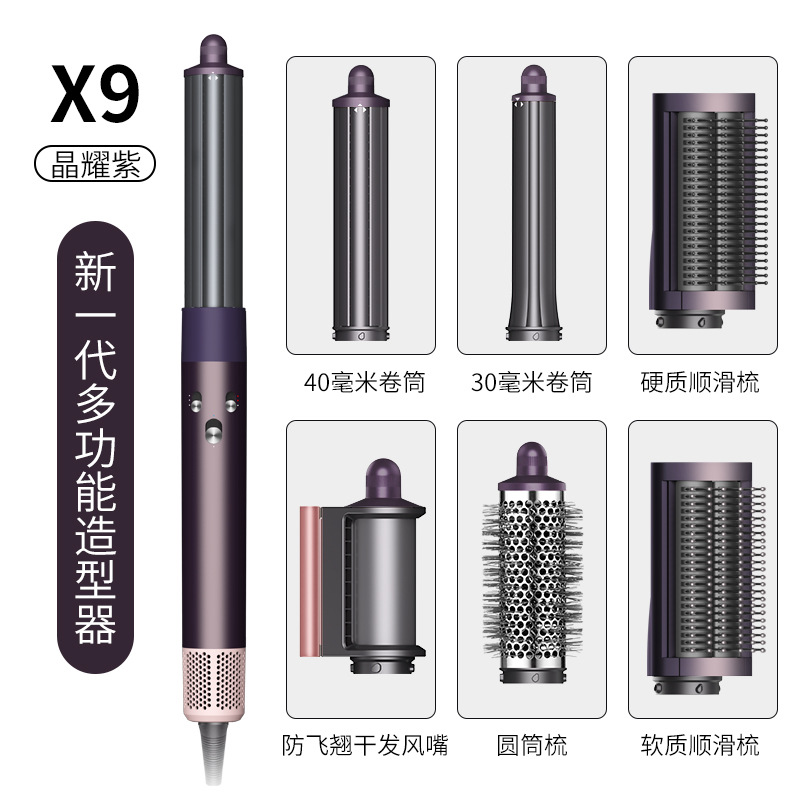 X9

晶耀紫

新一代多功能造型器

40毫米卷筒

30毫米卷筒

硬质顺滑梳

防飞翘干发风嘴

圆筒梳

软质顺滑梳