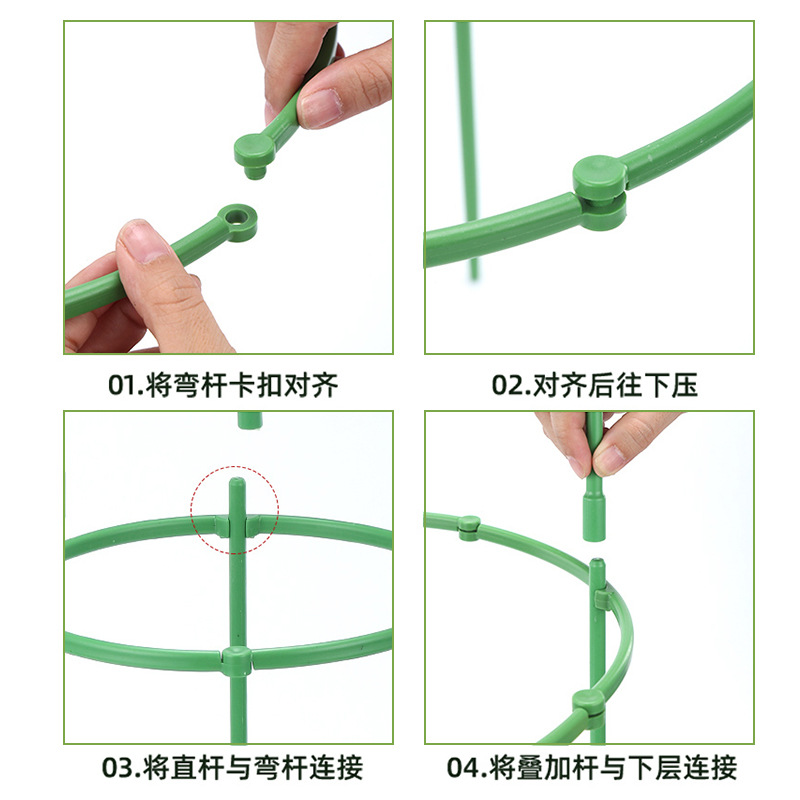 01.将弯杆卡扣对齐

02.对齐后往下压

03.将直杆与弯杆连接

04.将叠加杆与下层连接