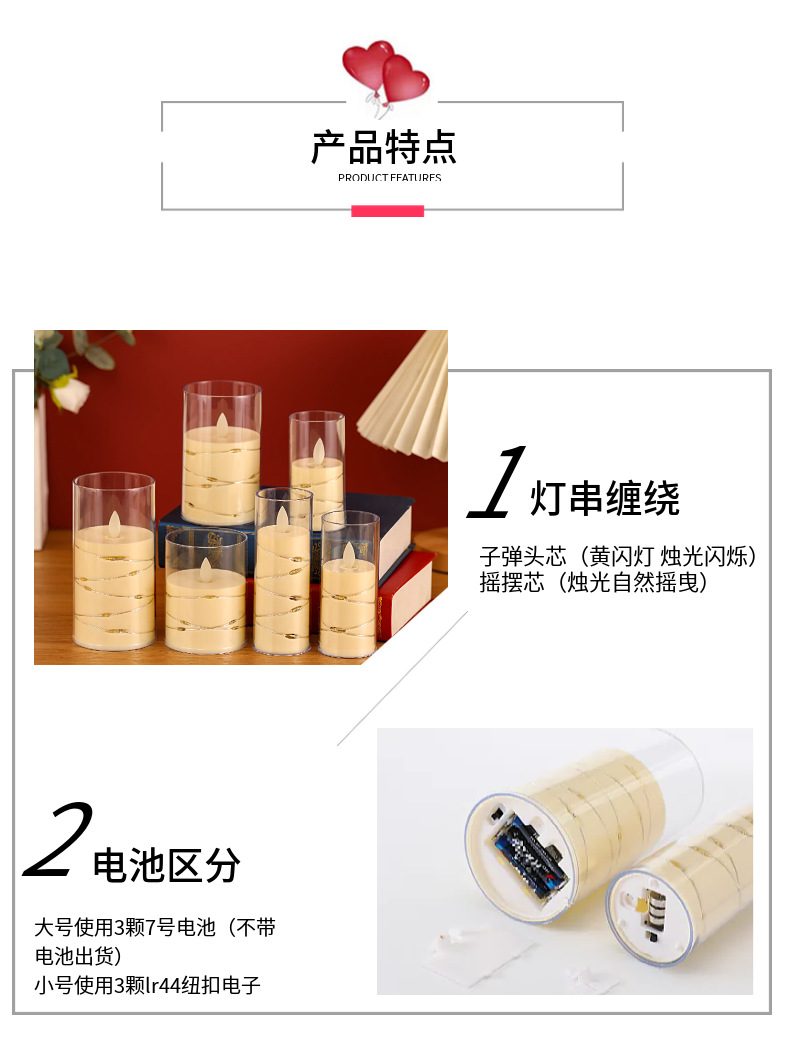 产品特点
PRODUCT FEATURES

1 灯串缠绕

子弹头芯（黄闪灯 烛光闪烁）
摇摆芯（烛光自然摇曳）

2 电池区分

大号使用3颗7号电池（不带电池出货）
小号使用3颗lr44纽扣电子