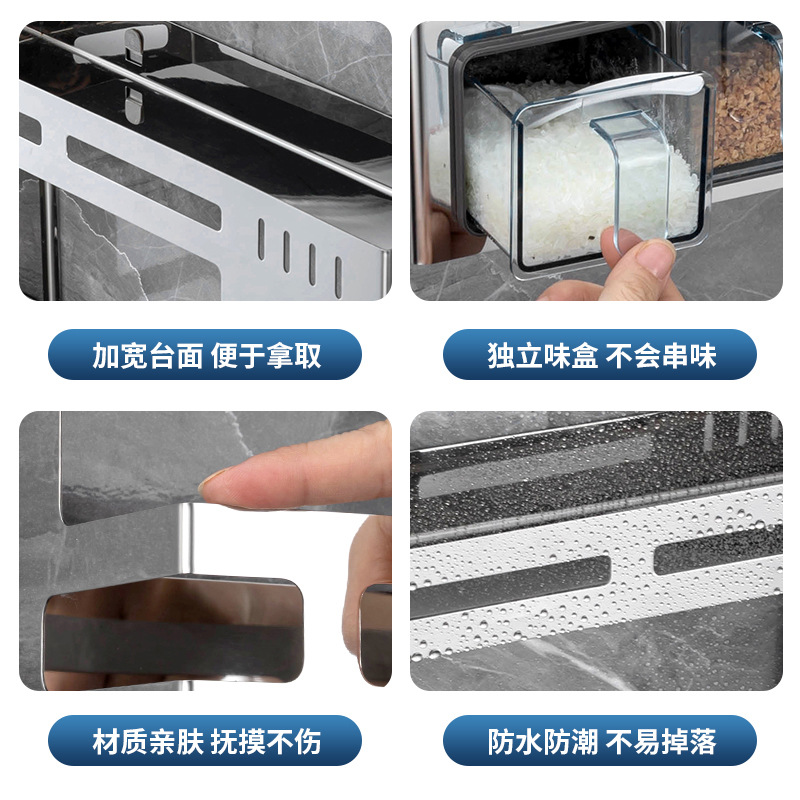 加宽台面 便于拿取

独立味盒 不会串味

材质亲肤 抚摸不伤

防水防潮 不易掉落