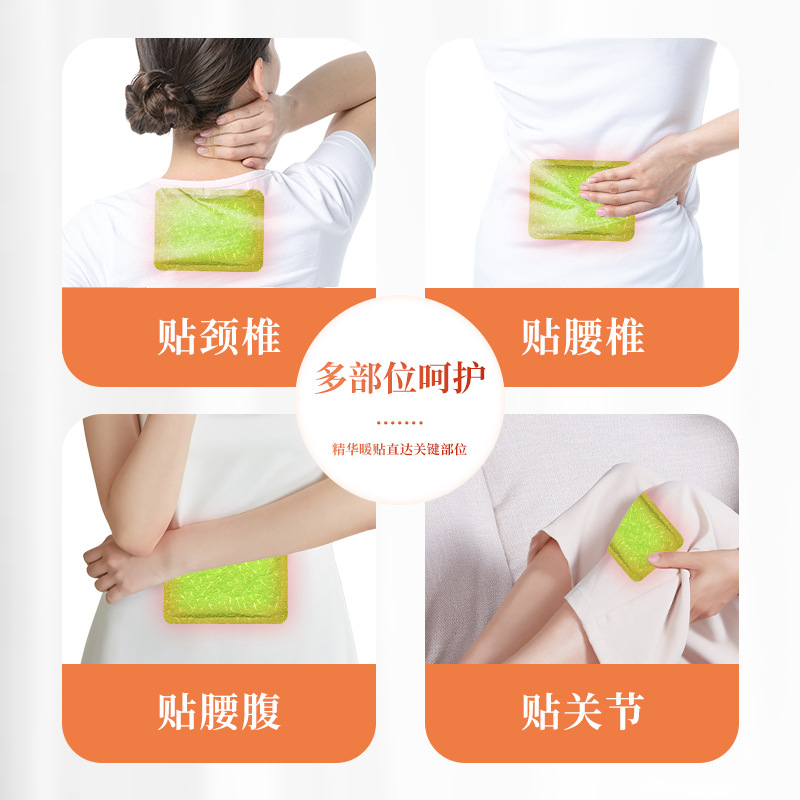 贴颈椎

贴腰椎

多部位呵护

精华暖贴直达关键部位

贴腰腹

贴关节