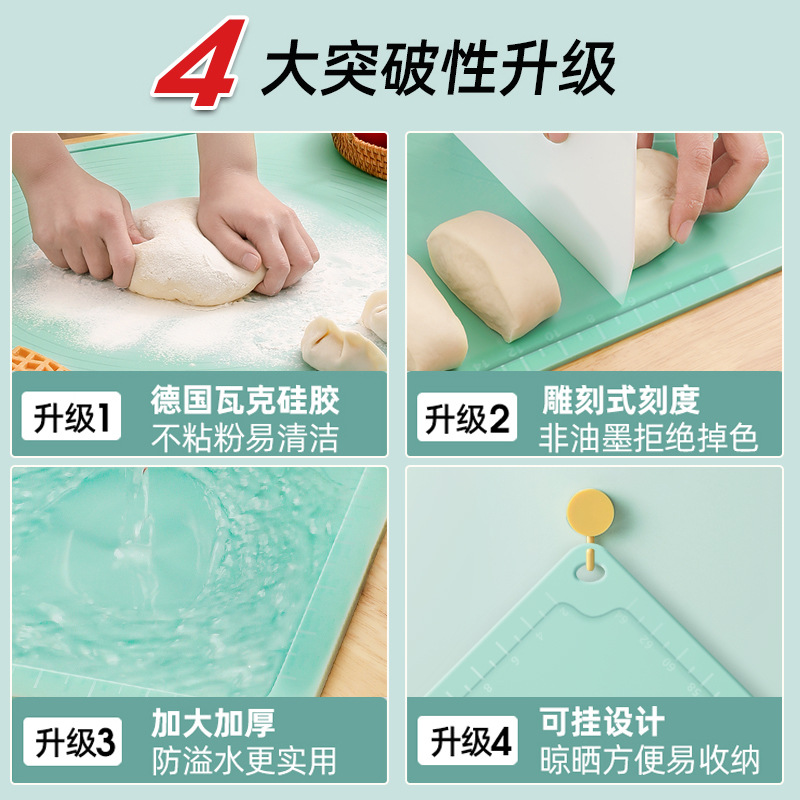 4 大突破性升级

升级1 德国瓦克硅胶
不粘粉易清洁

升级2 雕刻式刻度
非油墨拒绝掉色

升级3 加大加厚
防溢水更实用

升级4 可挂设计
晾晒方便易收纳