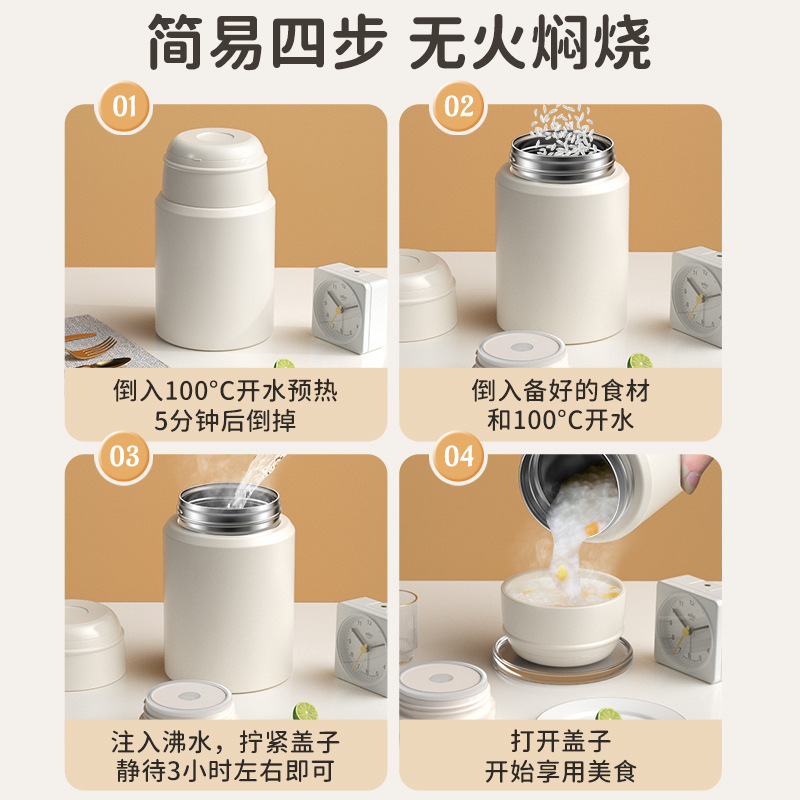 简易四步 无火焖烧

01

倒入100°C开水预热
5分钟后倒掉

02

倒入备好的食材
和100°C开水

03

注入沸水，拧紧盖子
静待3小时左右即可

04

打开盖子
开始享用美食