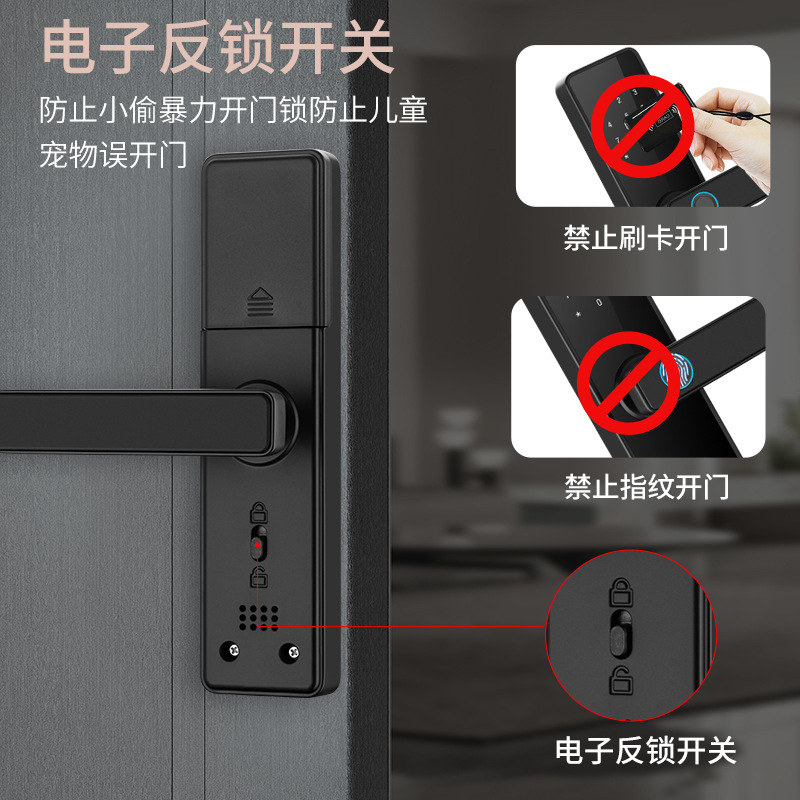 电子反锁开关

防止小偷暴力开门锁防止儿童宠物误开门

禁止刷卡开门

禁止指纹开门

电子反锁开关