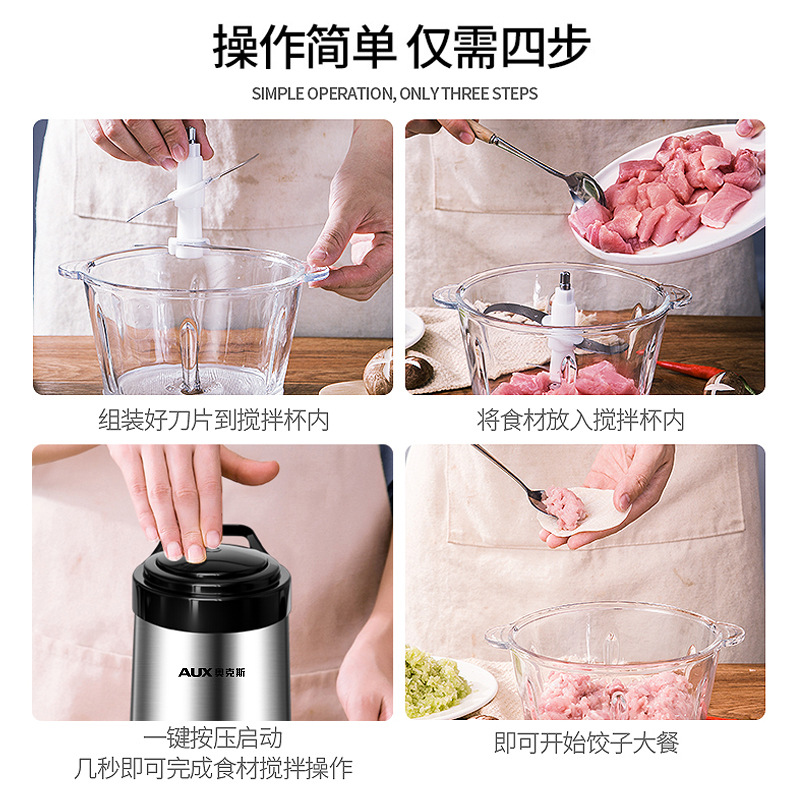 操作简单 仅需四步

SIMPLE OPERATION, ONLY THREE STEPS

组装好刀片到搅拌杯内

将食材放入搅拌杯内

AUX 奥克斯

一键按压启动
几秒即可完成食材搅拌操作

即可开始饺子大餐