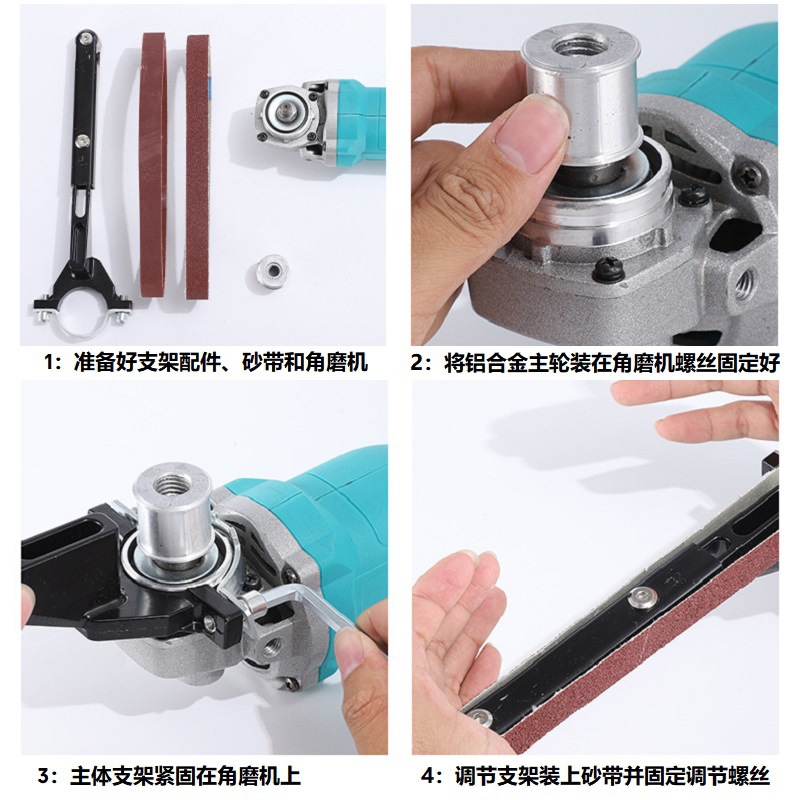 1：准备好支架配件、砂带和角磨机

2：将铝合金主轮装在角磨机螺丝固定好

3：主体支架紧固在角磨机上

4：调节支架装上砂带并固定调节螺丝