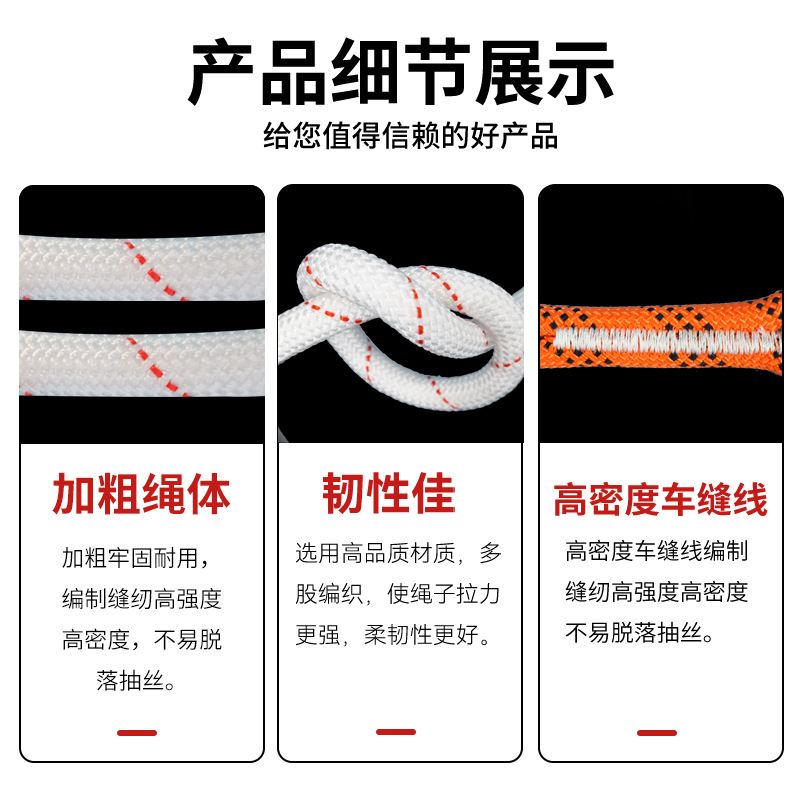 产品细节展示
给您值得信赖的好产品

加粗绳体
加粗牢固耐用，编制缝纫高强度高密度，不易脱落抽丝。

韧性佳
选用高品质材质，多股编织，使绳子拉力更强，柔韧性更好。

高密度车缝线
高密度车缝线编制缝纫高强度高密度不易脱落抽丝。