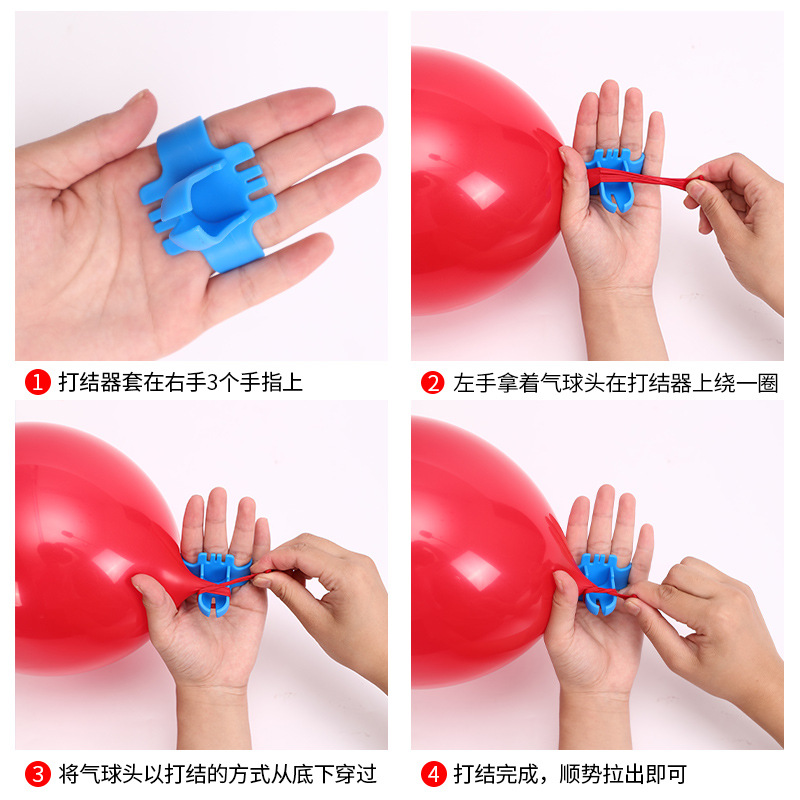 1 打结器套在右手3个手指上

2 左手拿着气球头在打结器上绕一圈

3 将气球头以打结的方式从底下穿过

4 打结完成，顺势拉出即可