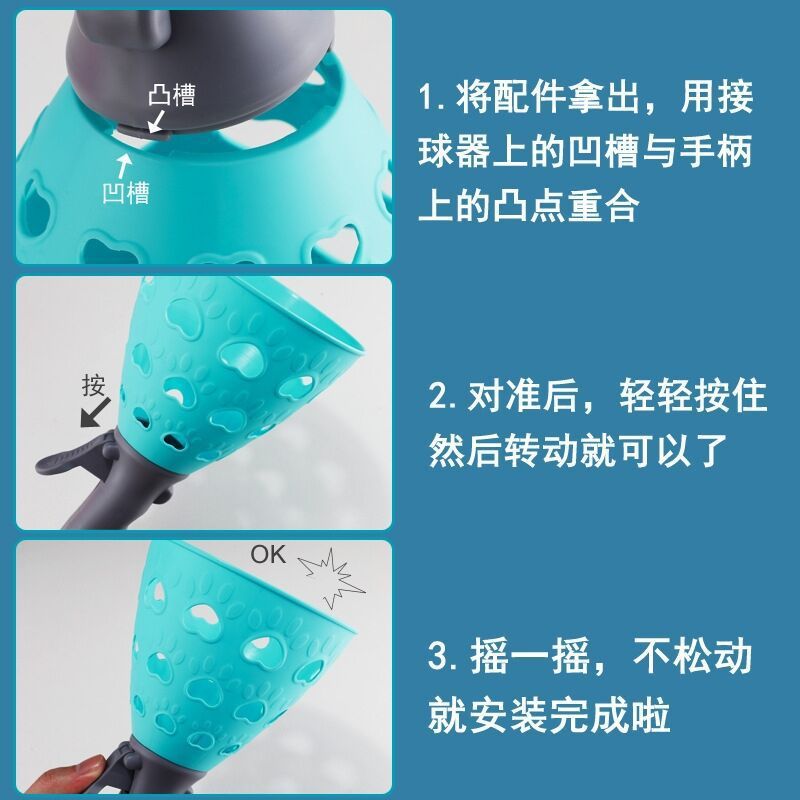 凸槽
凹槽

1. 将配件拿出，用接球器上的凹槽与手柄上的凸点重合

按

2. 对准后，轻轻按住然后转动就可以了

OK

3. 摇一摇，不松动就安装完成啦