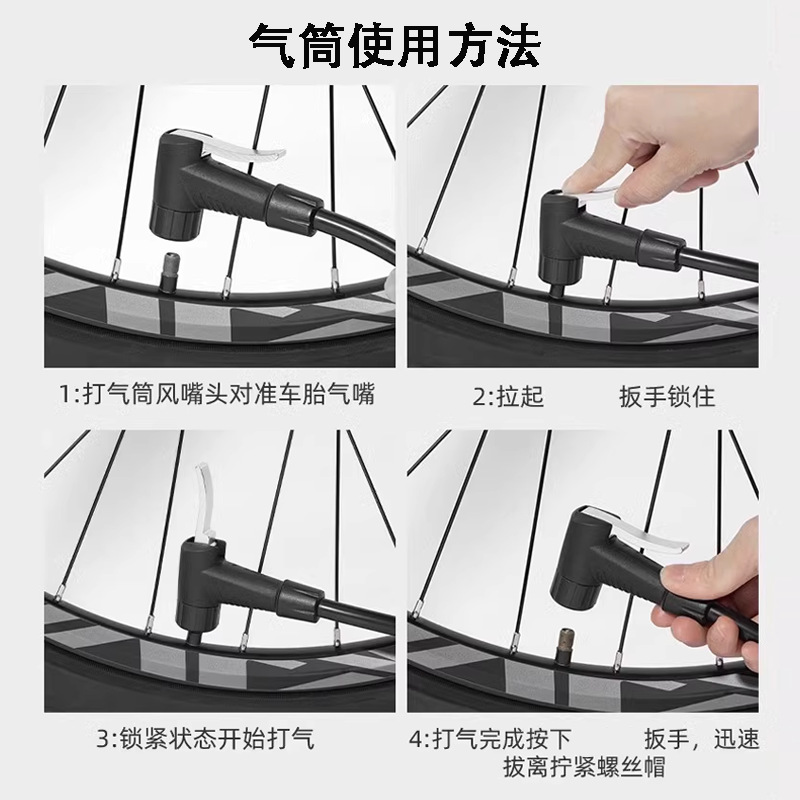 气筒使用方法

1:打气筒风嘴头对准车胎气嘴

2:拉起 扳手锁住

3:锁紧状态开始打气

4:打气完成按下 扳手，迅速拔离拧紧螺丝帽