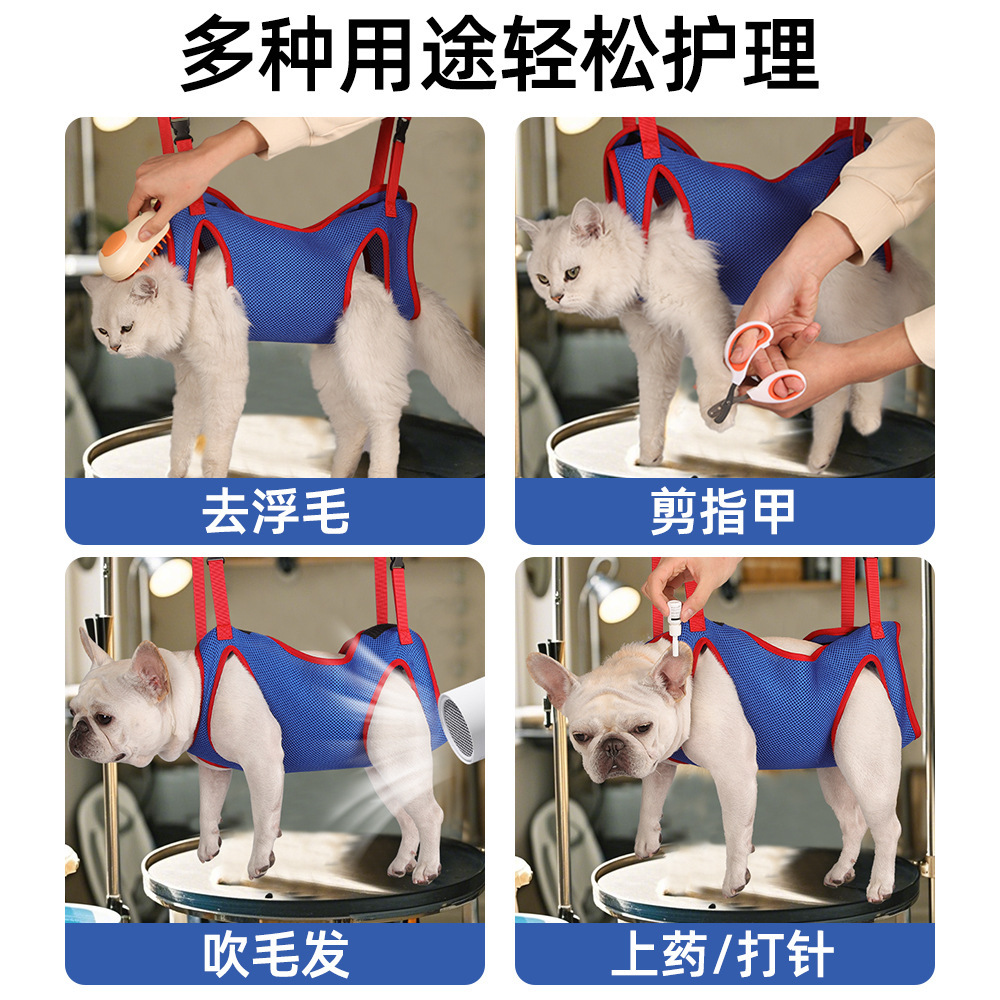 多种用途轻松护理

去浮毛

剪指甲

吹毛发

上药/打针