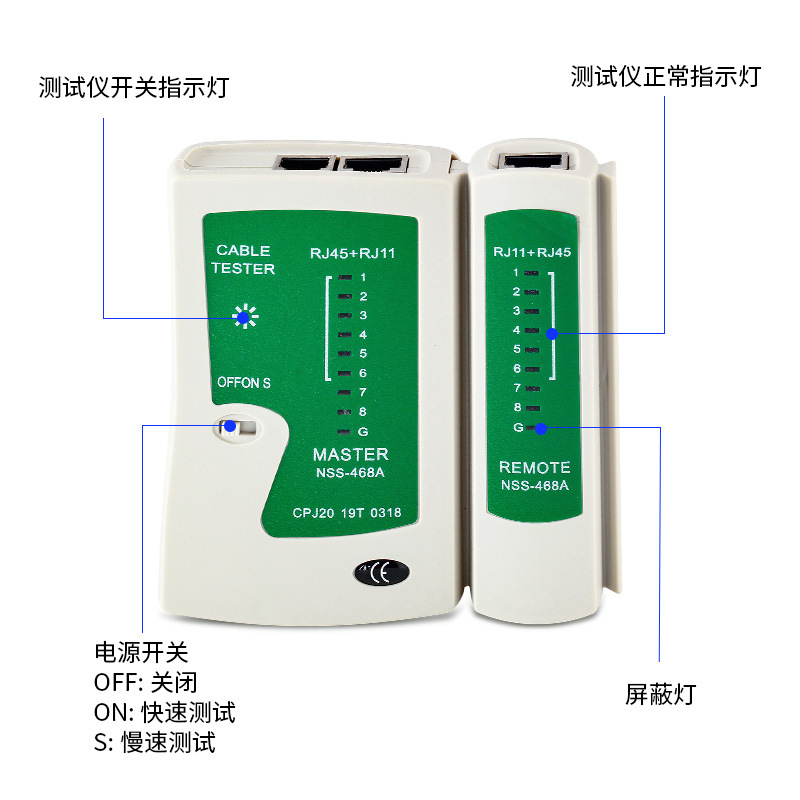 测试仪开关指示灯

测试仪正常指示灯

CABLE TESTER

RJ45+RJ11

1
2
3
4
5
6
7
8
G

OFFON S

MASTER
NSS-468A

CPJ20 19T 0318

CE

RJ11+RJ45

1
2
3
4
5
6
7
8
G

REMOTE
NSS-468A

电源开关
OFF: 关闭
ON: 快速测试
S: 慢速测试

屏蔽灯