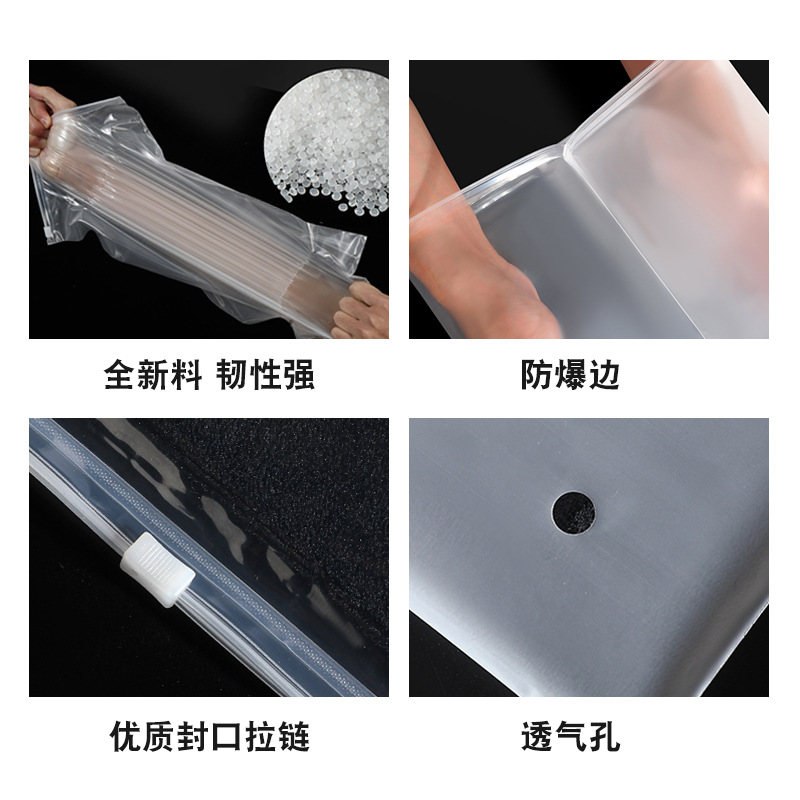 全新料 韧性强

防爆边

优质封口拉链

透气孔