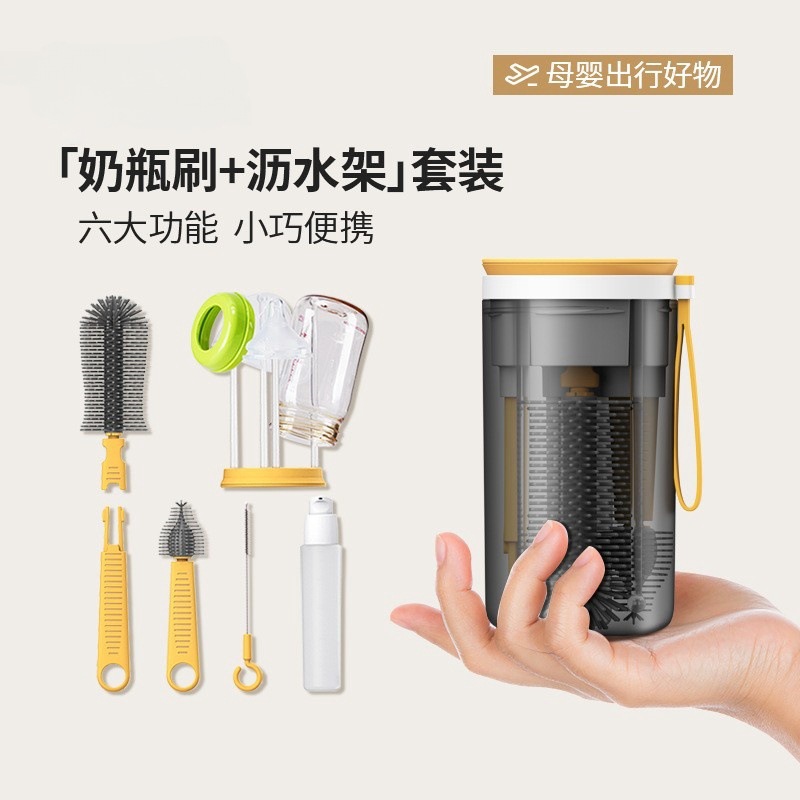 母婴出行好物

「奶瓶刷+沥水架」套装

六大功能 小巧便携