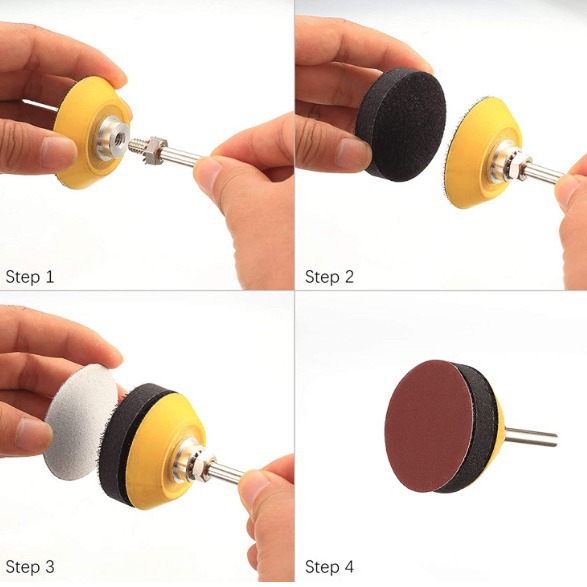 Step 1

Step 2

Step 3

Step 4